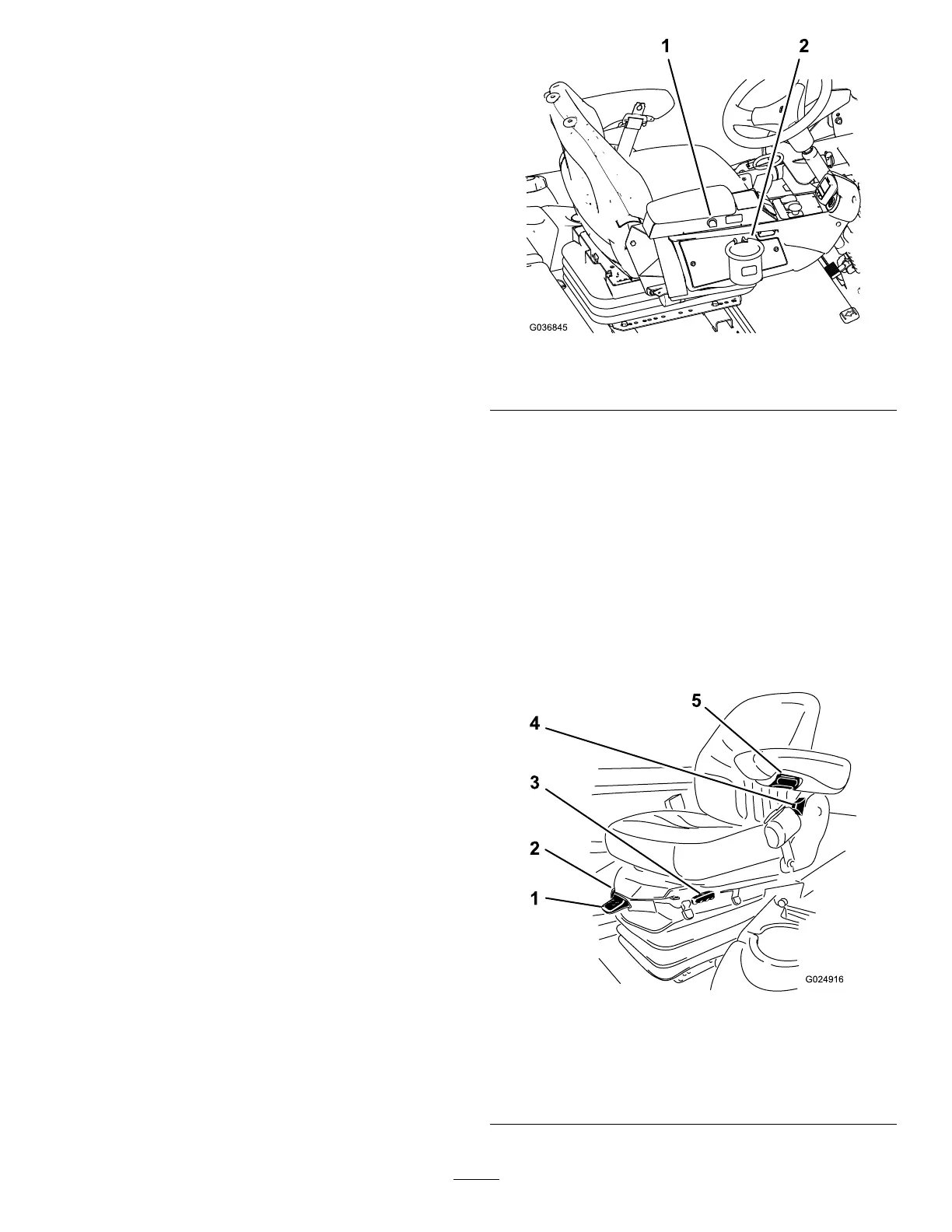 1
2
G036845

5
4
3
2
1
G024916