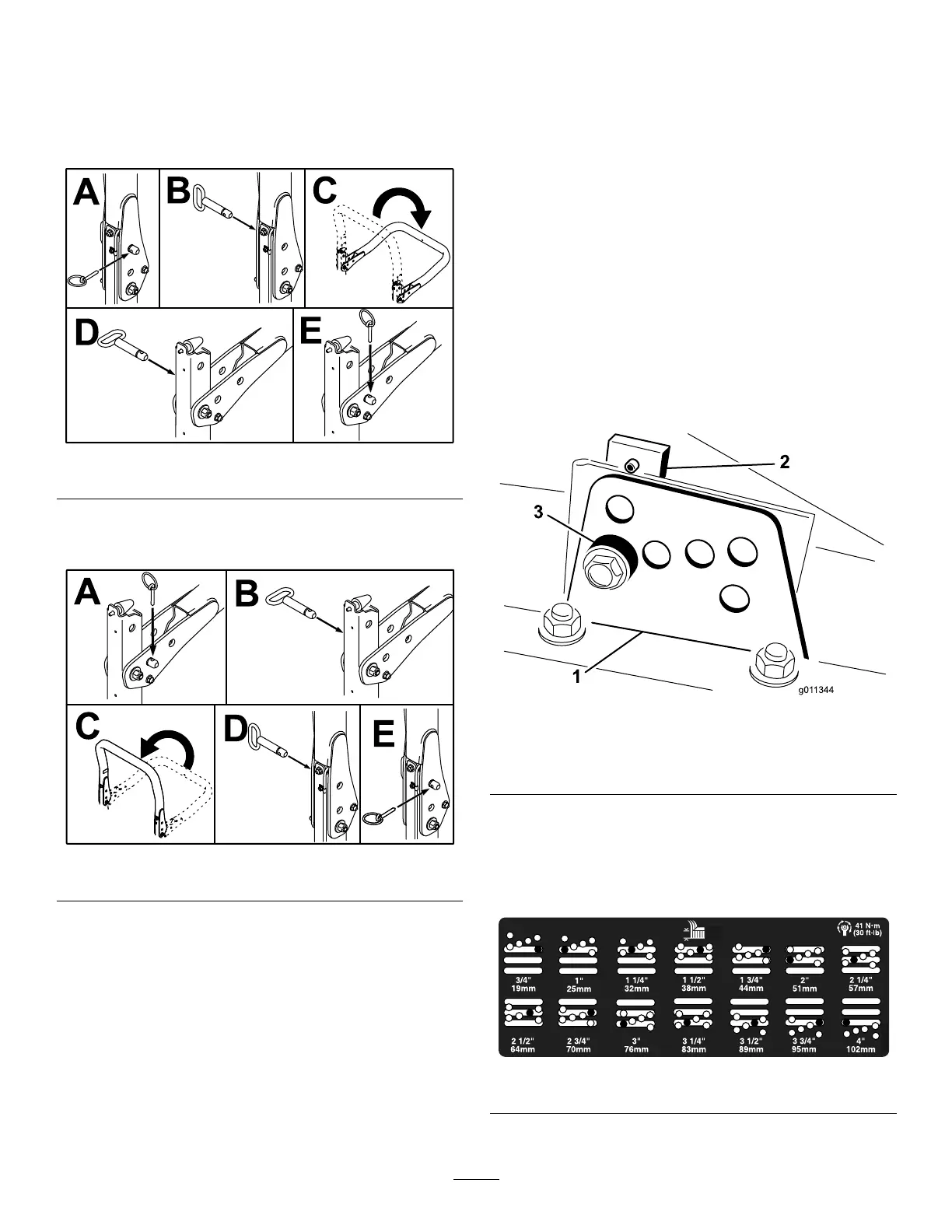 A B C

D E

A B

C D E

2

3

1

g011344

41 N·m (30 ft-lb)

3/4" 19mm

1" 25mm

1 1/4" 32mm

1 1/2" 38mm

1 3/4" 44mm

2" 51mm

2 1/4" 57mm

2 1/2" 64mm

2 3/4" 70mm

3" 76mm

3 1/4" 83mm

3 1/2" 89mm

3 3/4" 95mm

4" 102mm