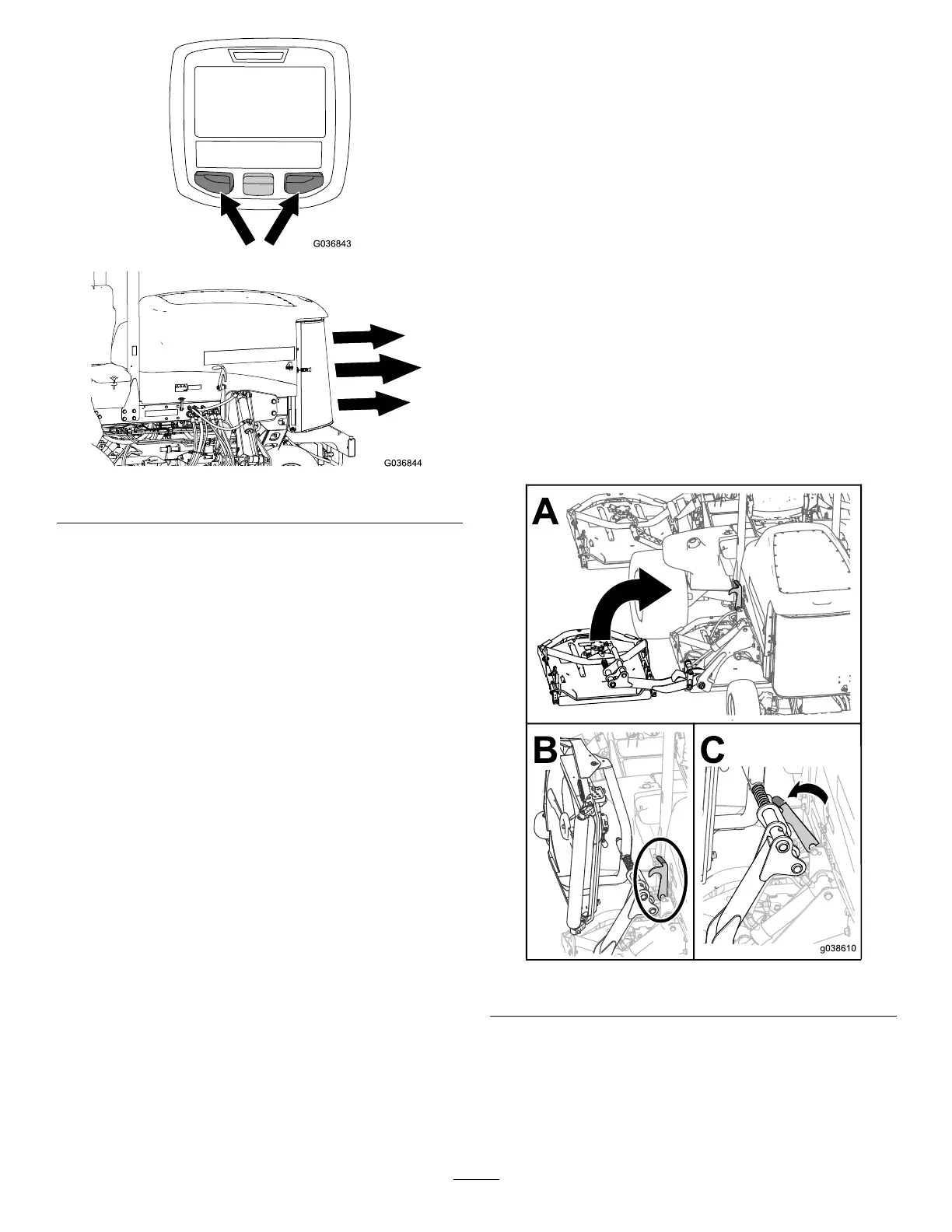 G036843

G036844

A

B

C

g038610