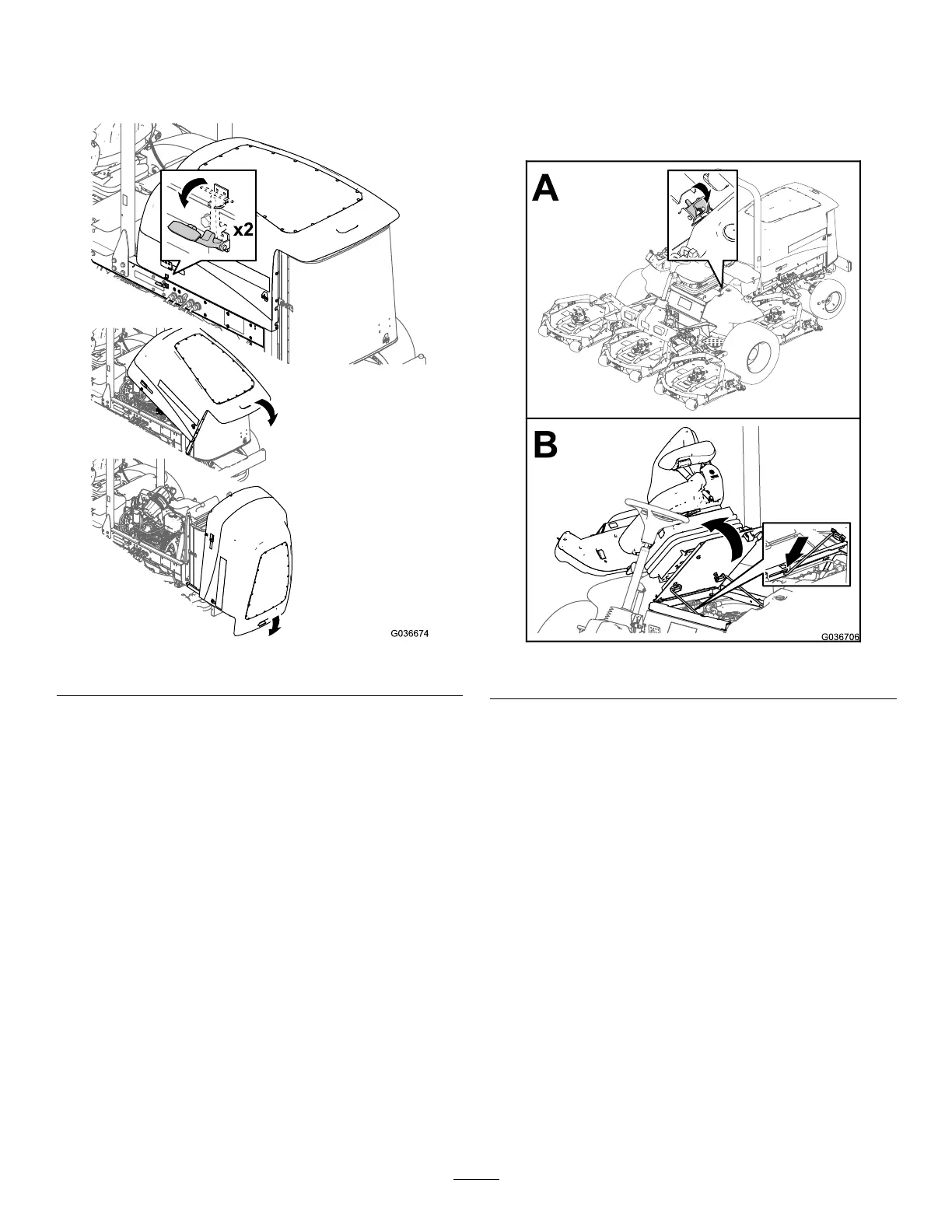 x2

G036674

A

B

G036706