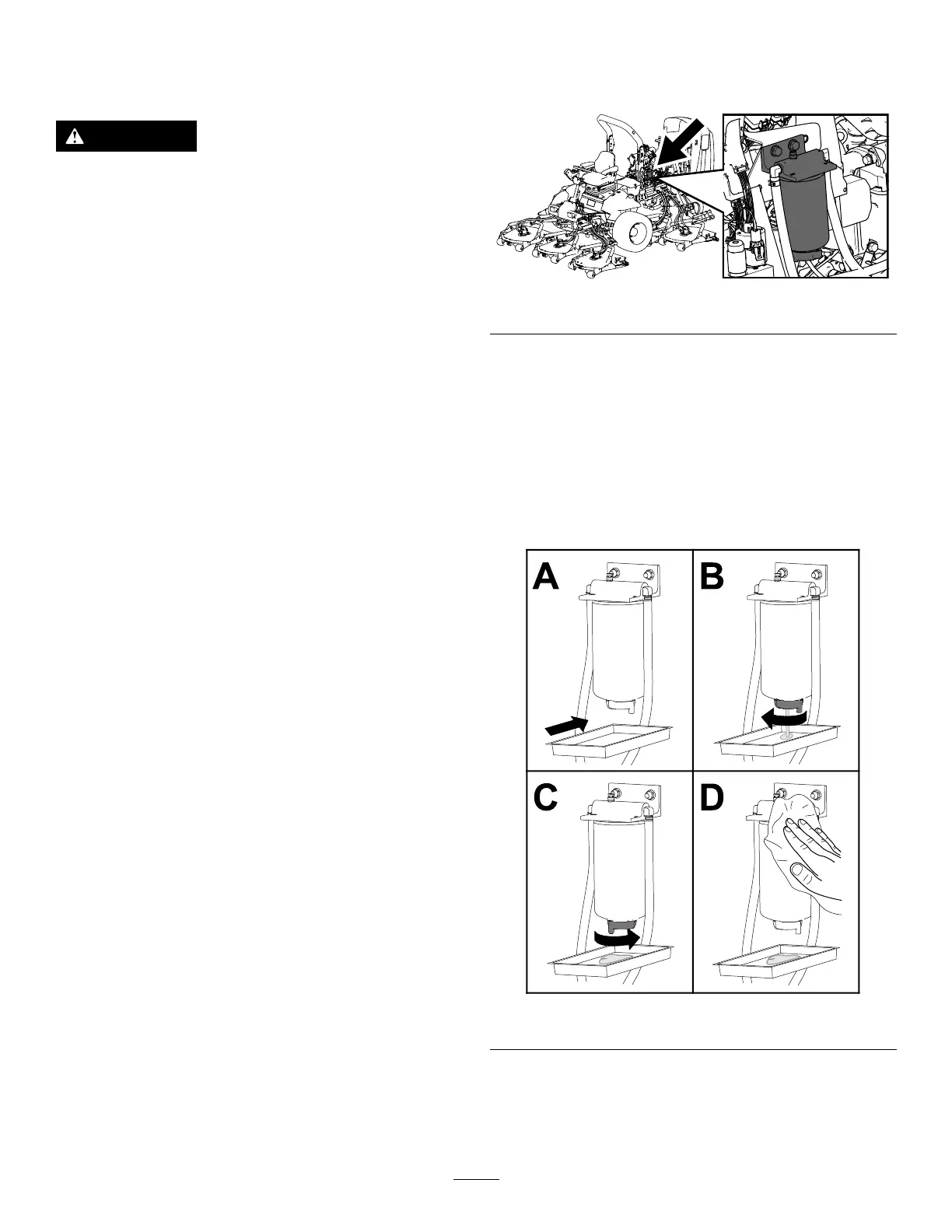 A

B

C

D