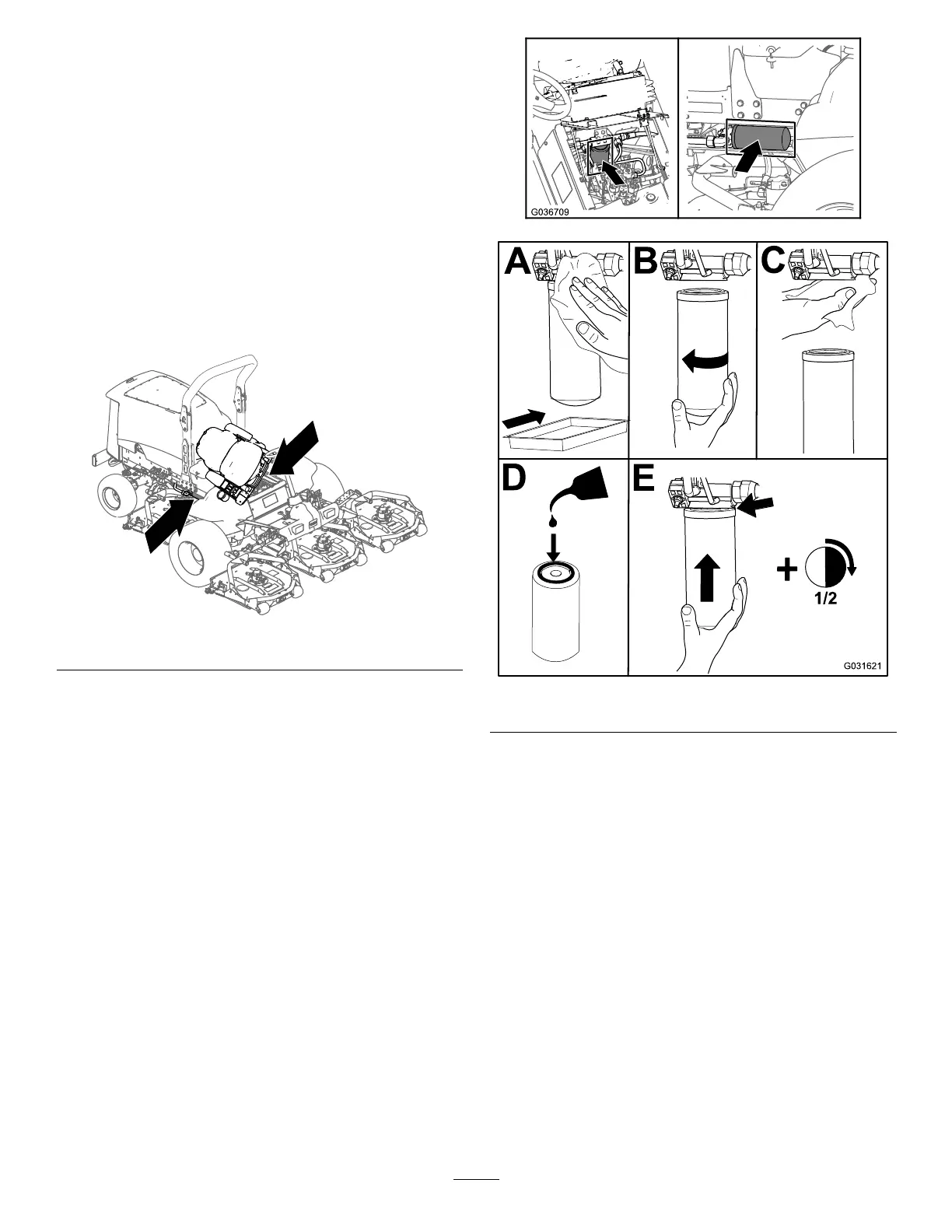 G036709

A

B

C

D

E

+

1/2

G031621