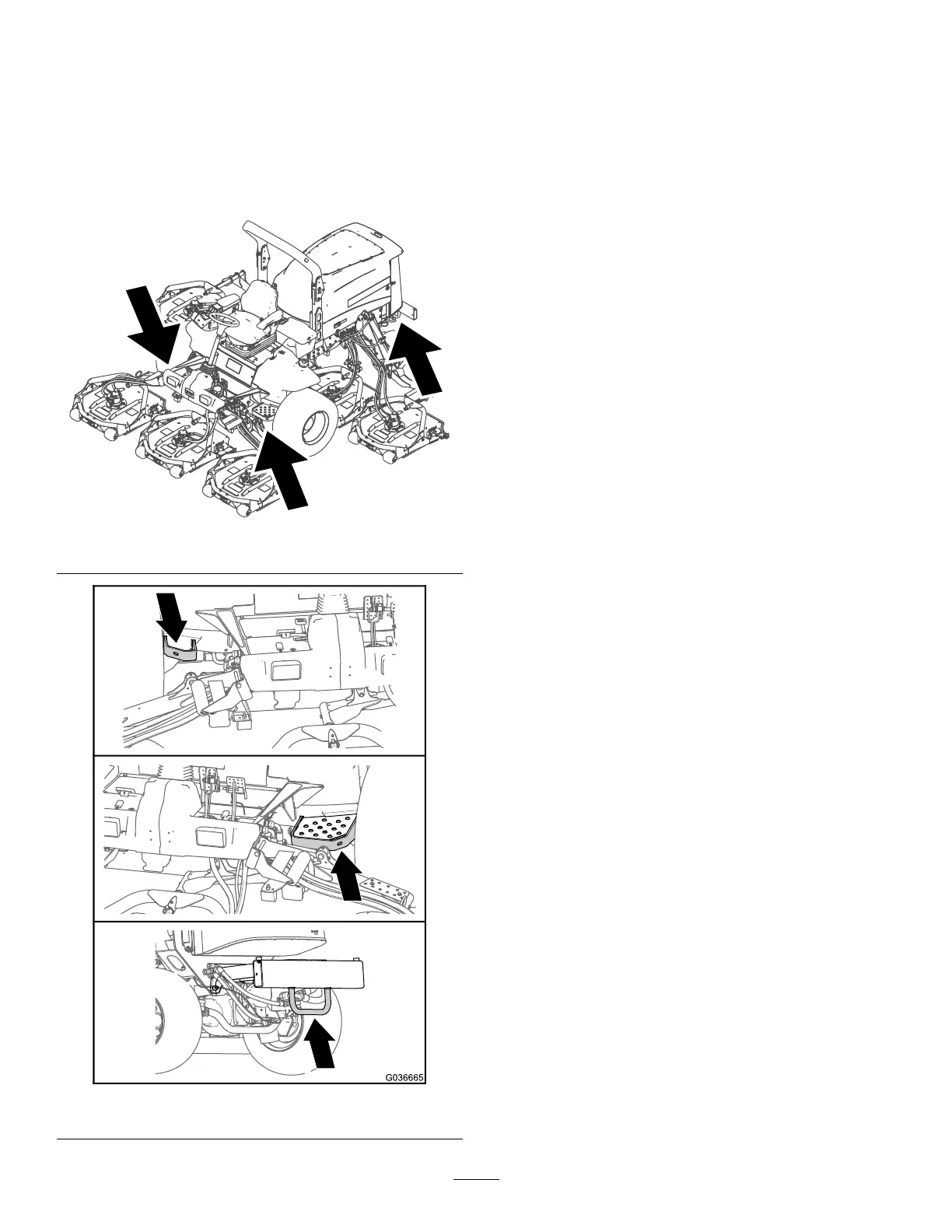 G036665