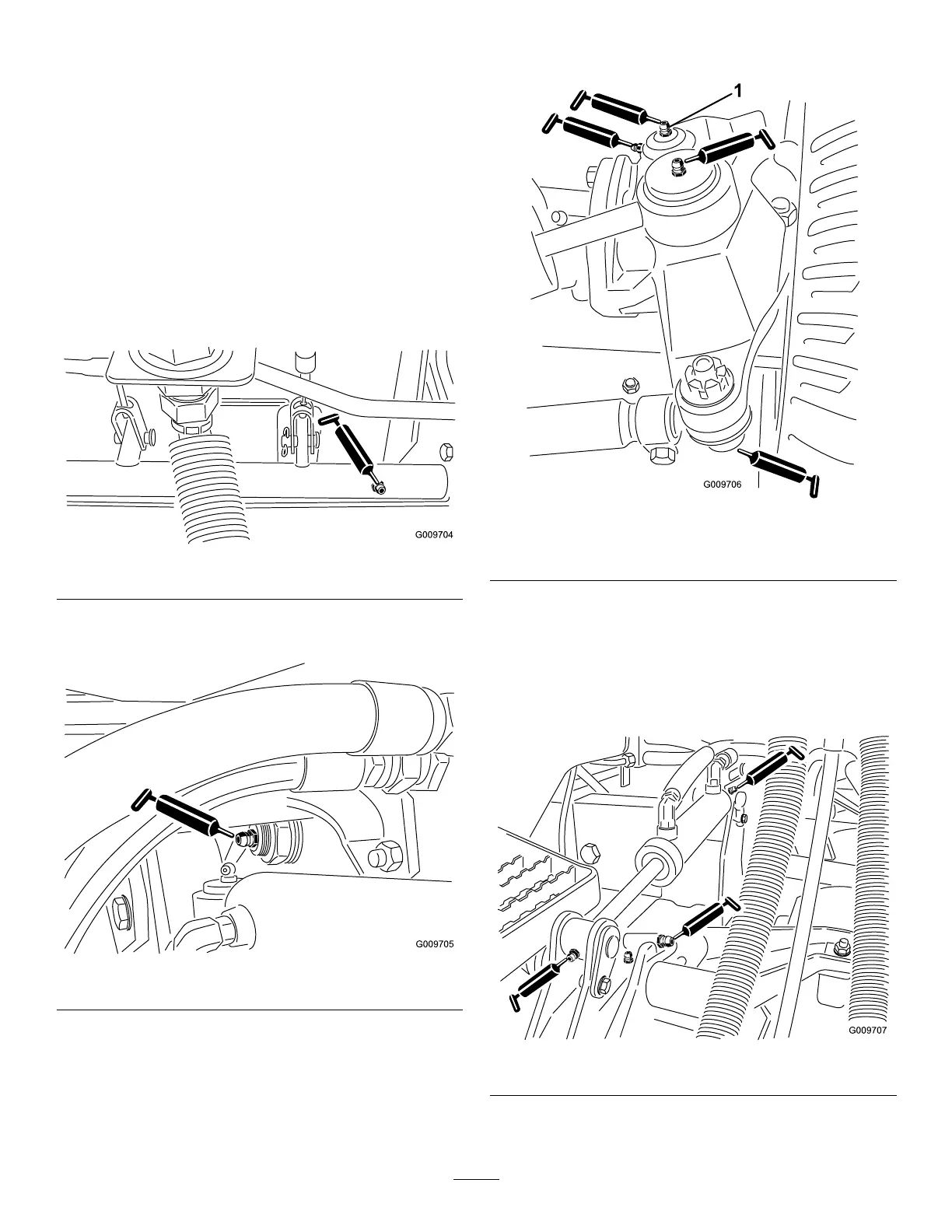 G009704

G009705

1

G009706

G009707