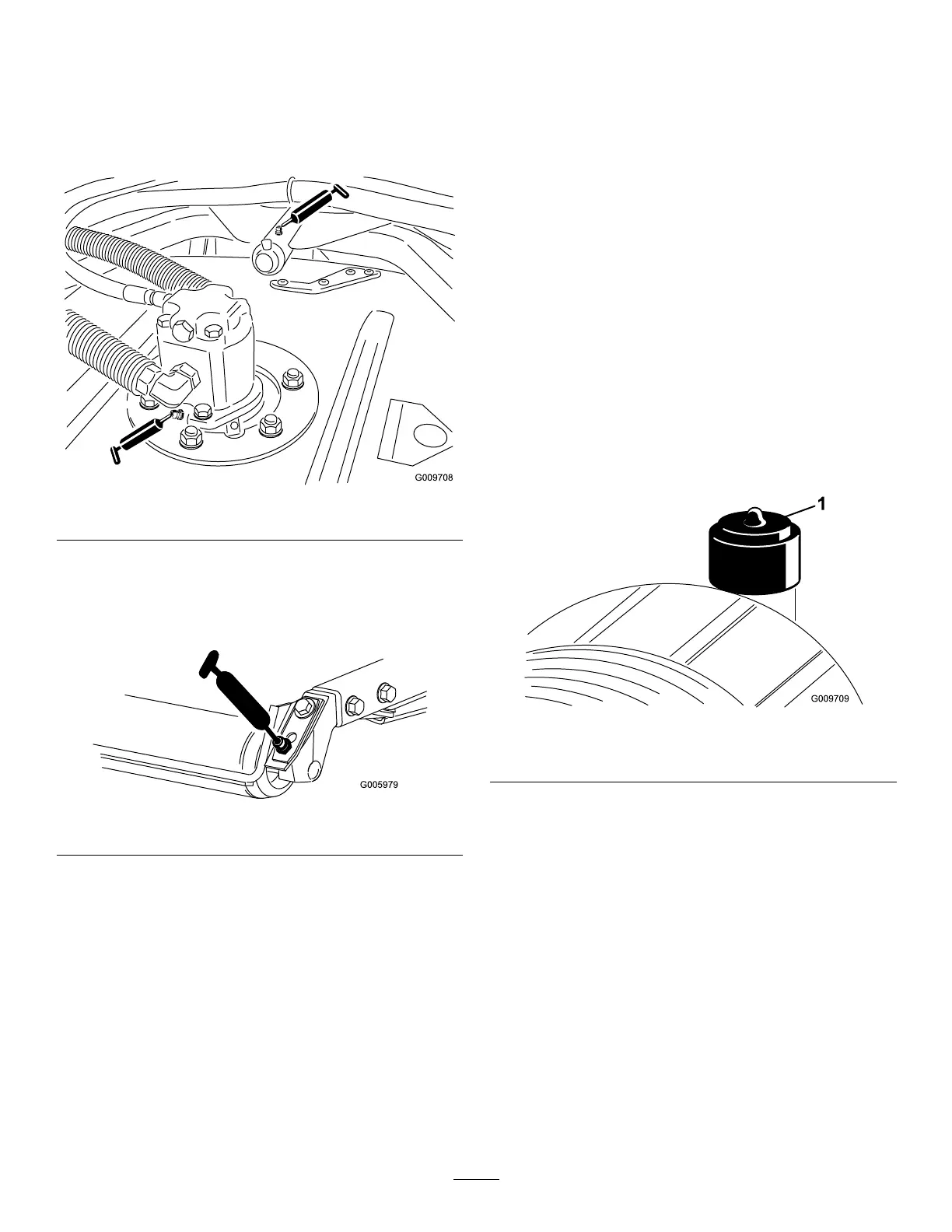 G009708

G005979

1

G009709