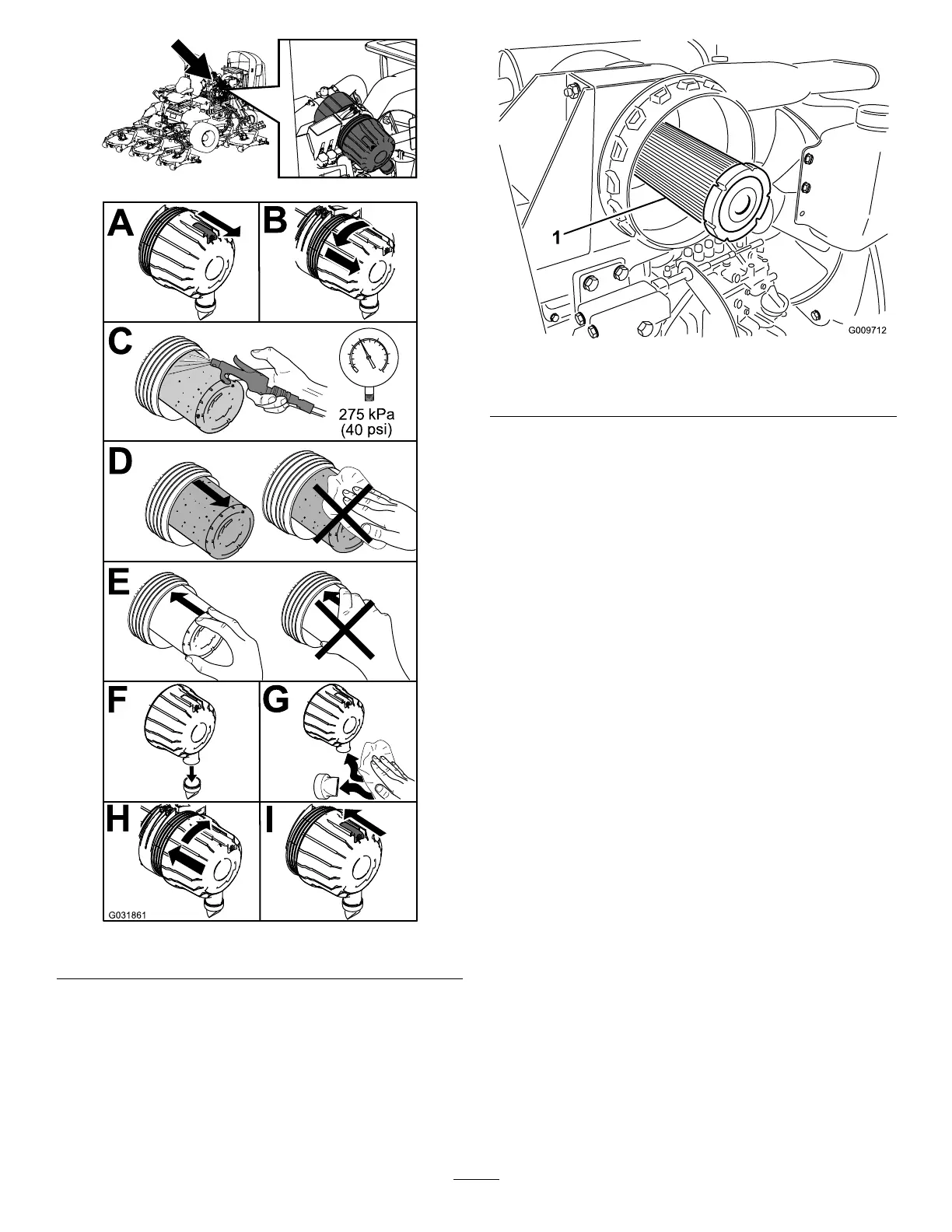 A

B

C

275 kPa (40 psi)

D

E

F

G

H

I

G031861

1

G009712