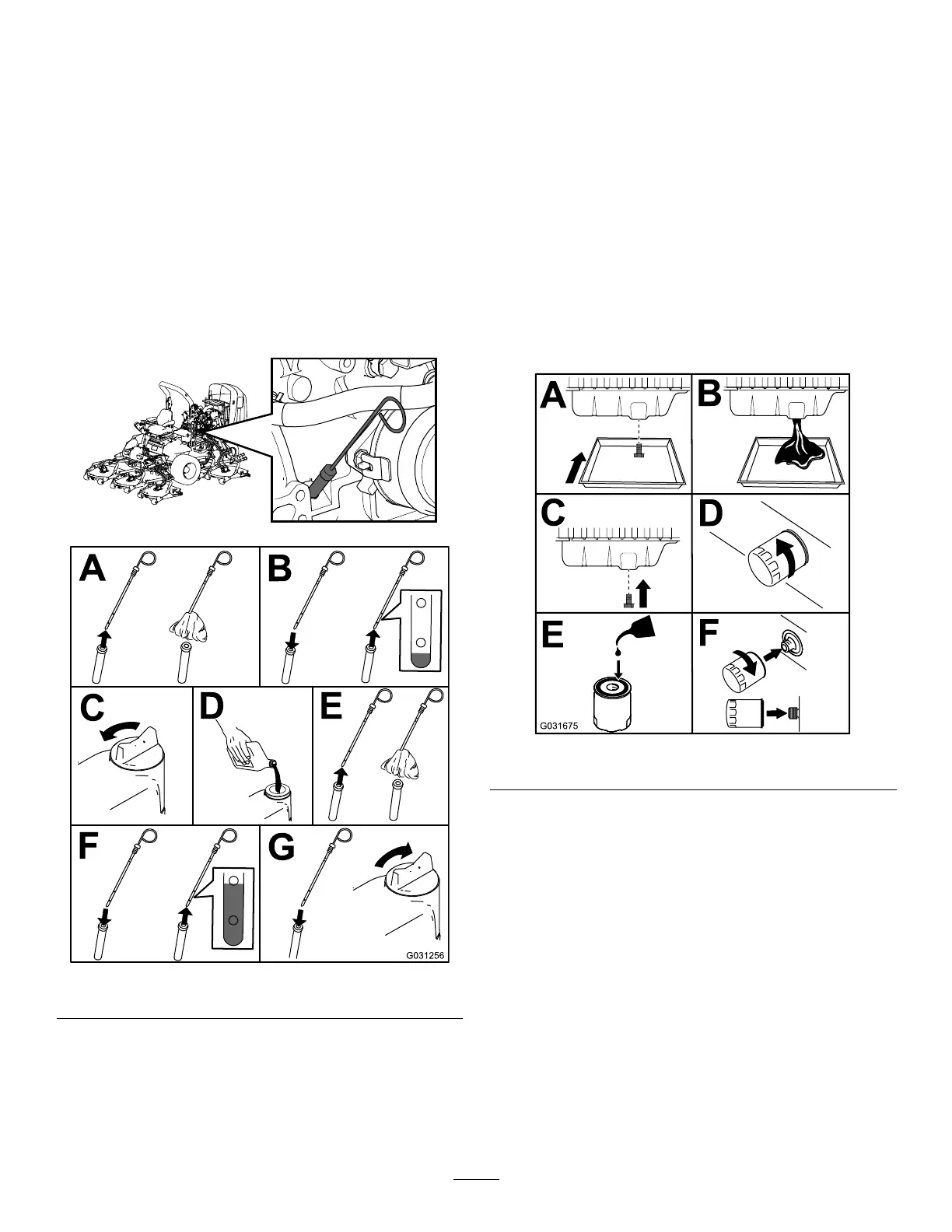 A

B

C

D

E

F

G

G031256

A

B

C

D

E

F

G031675