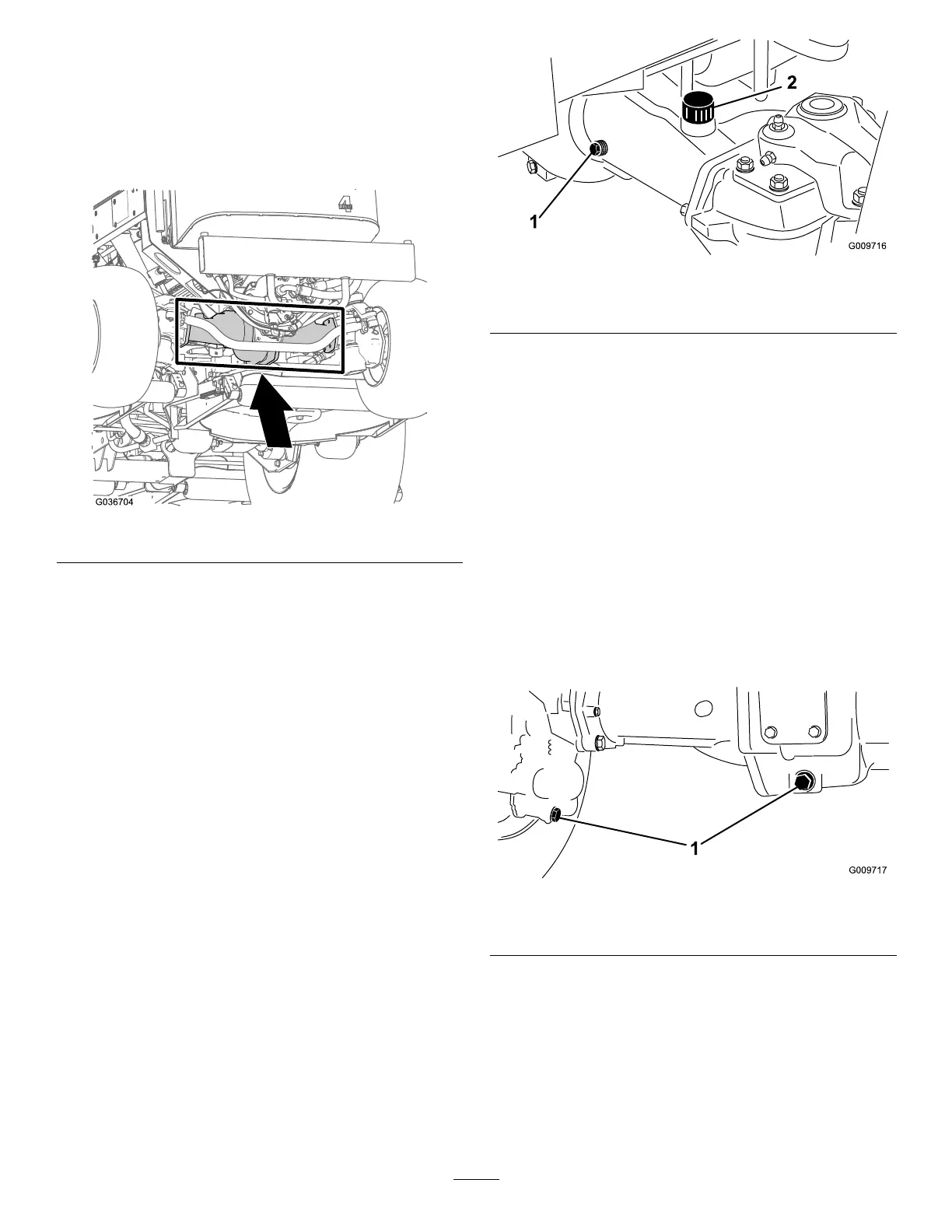 G036704

2

1

G009716

1

G009717