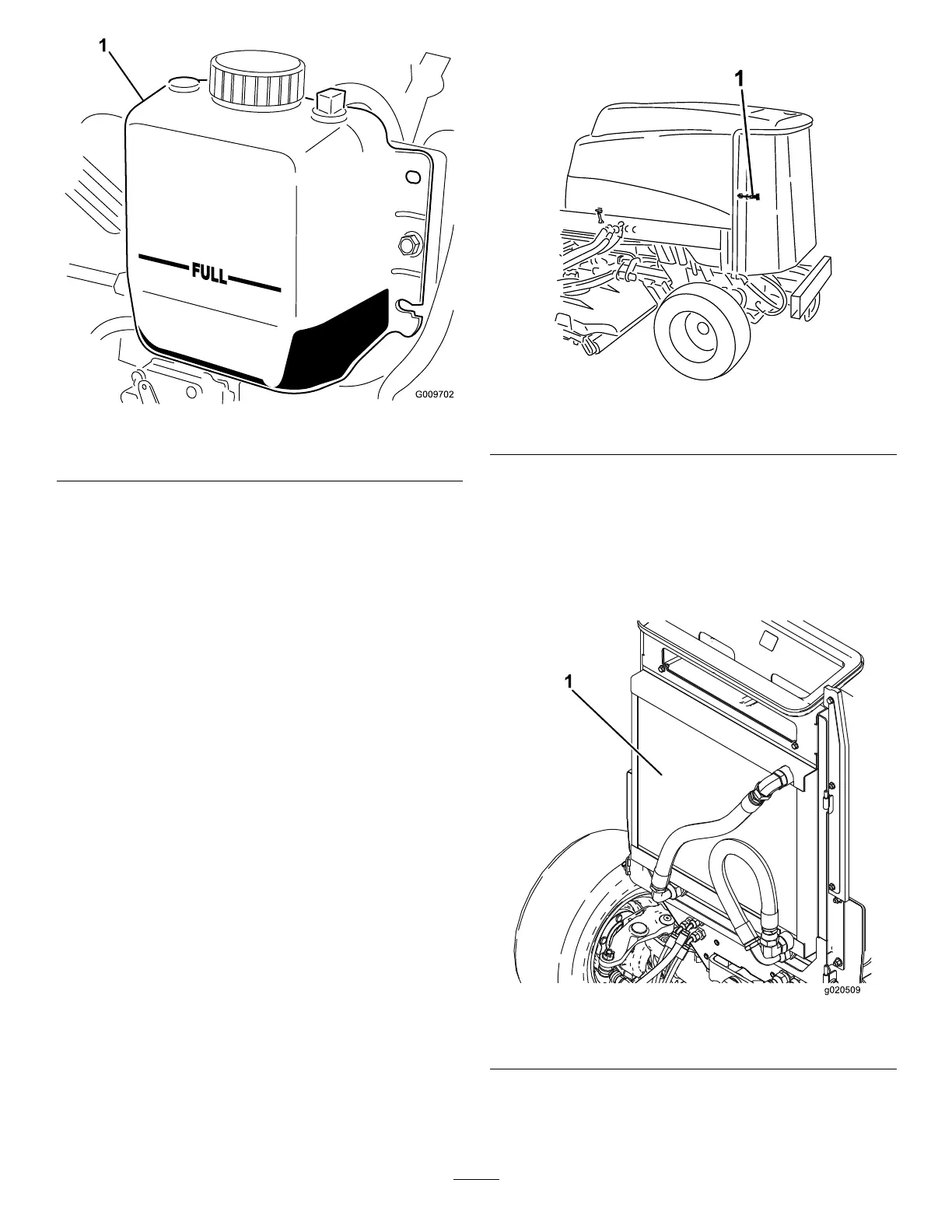 1

FULL

G009702

1

1

g020509