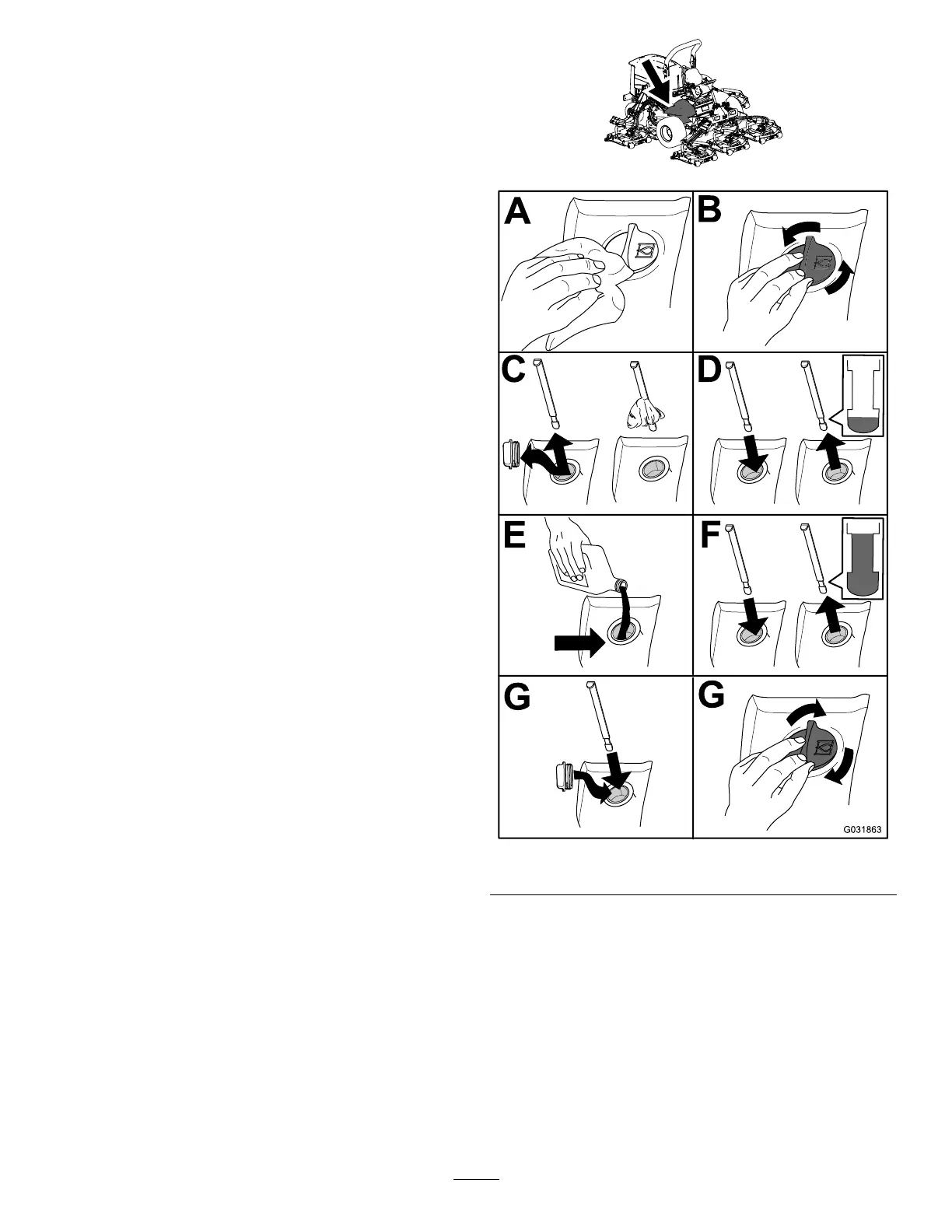 A

B

C

D

E

F

G

G

G031863