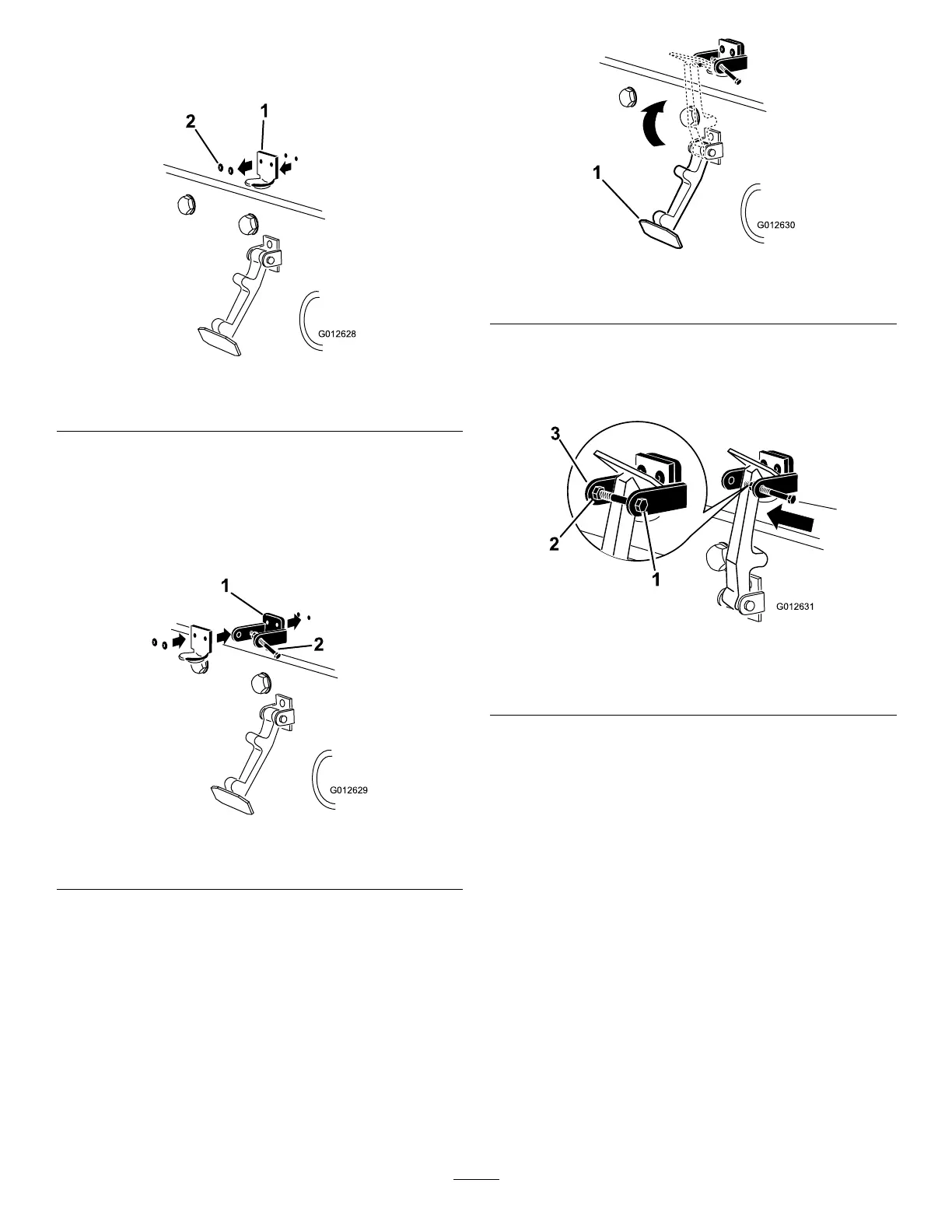 2
1
G012628

1
2
G012629

1
G012630

3
2
1
G012631