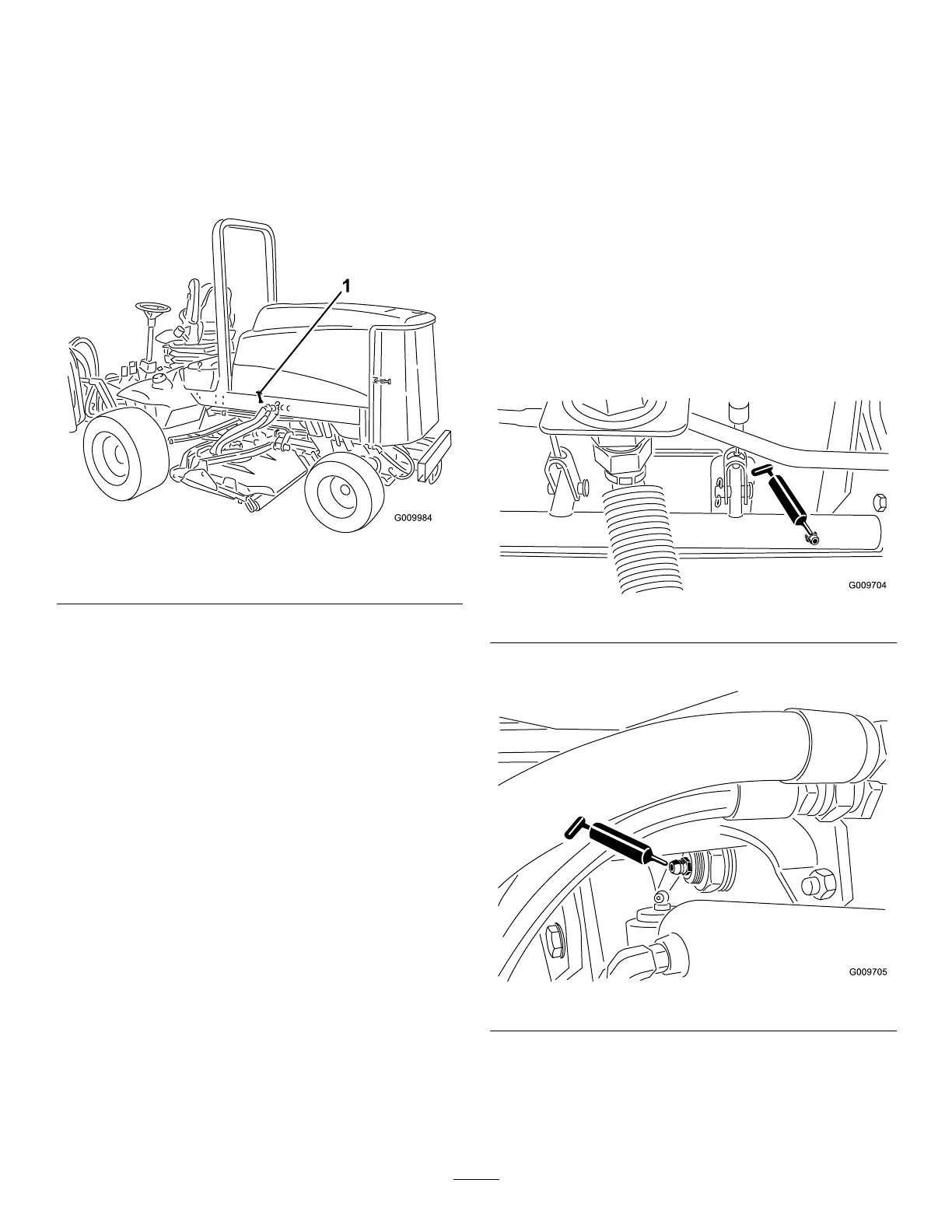 1

G009984

G009704

G009705