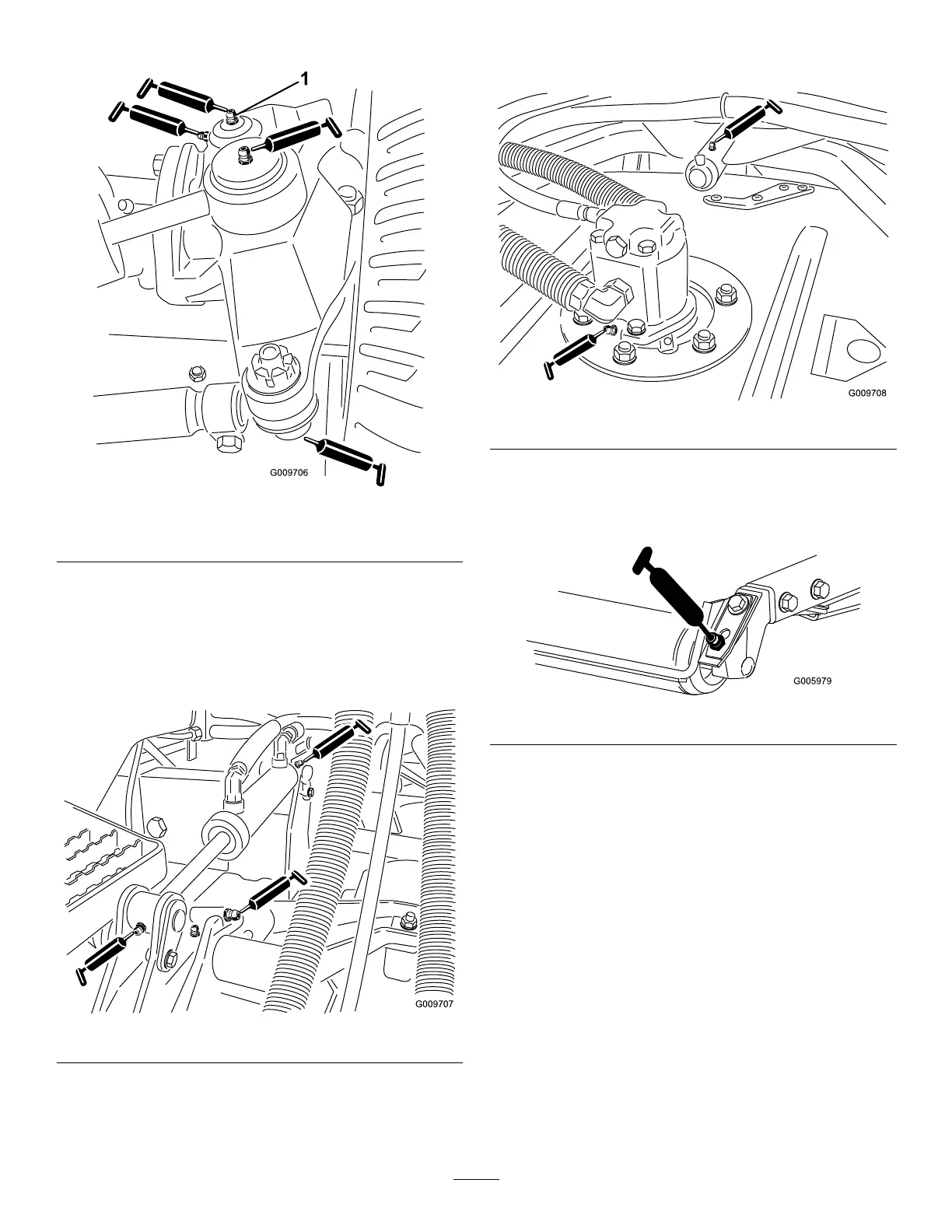 1

G009706

G009707

G009708

G005979