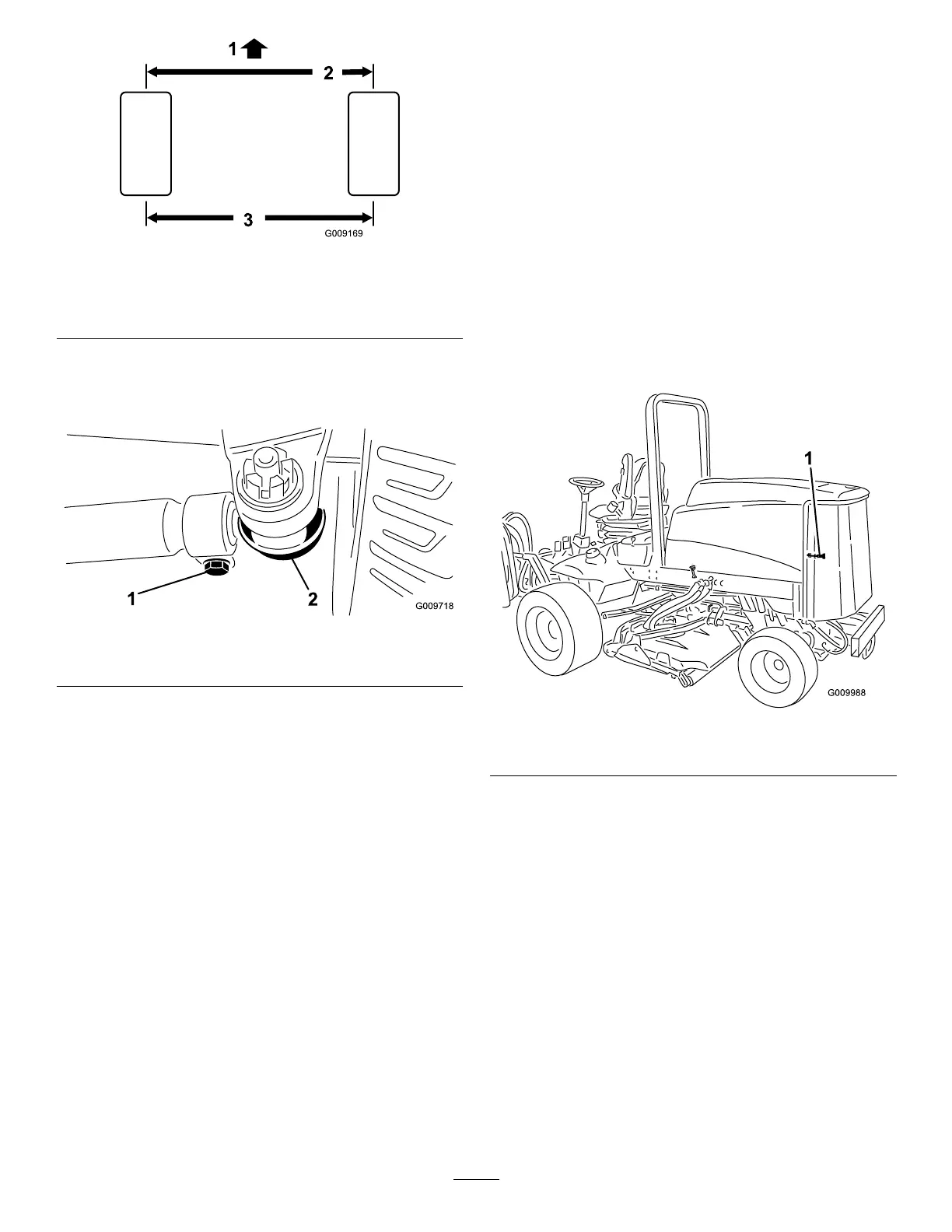 1

2

3

G009169

1

2

G009718

1

G009988