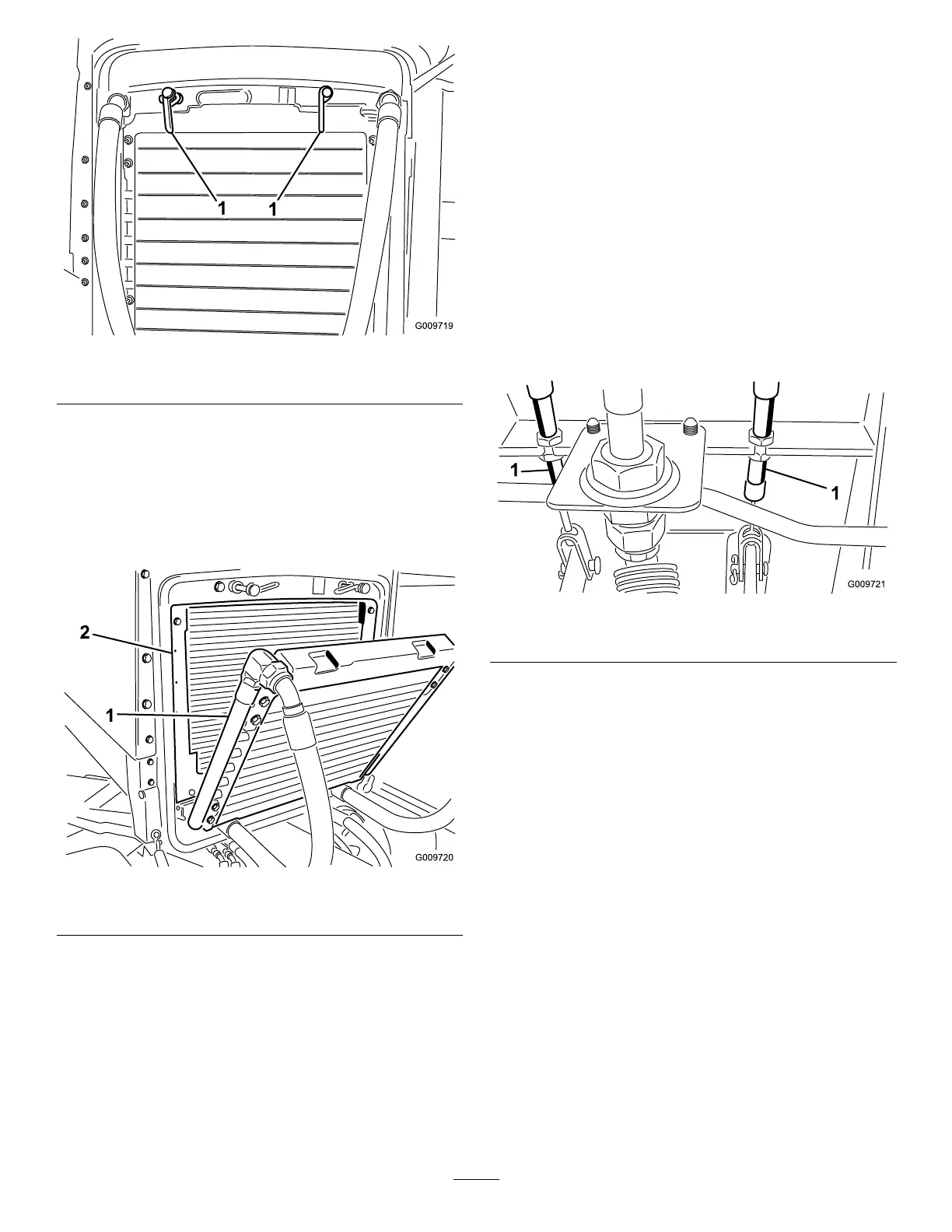 1 1

G009719

2

1

G009720

1

1

G009721