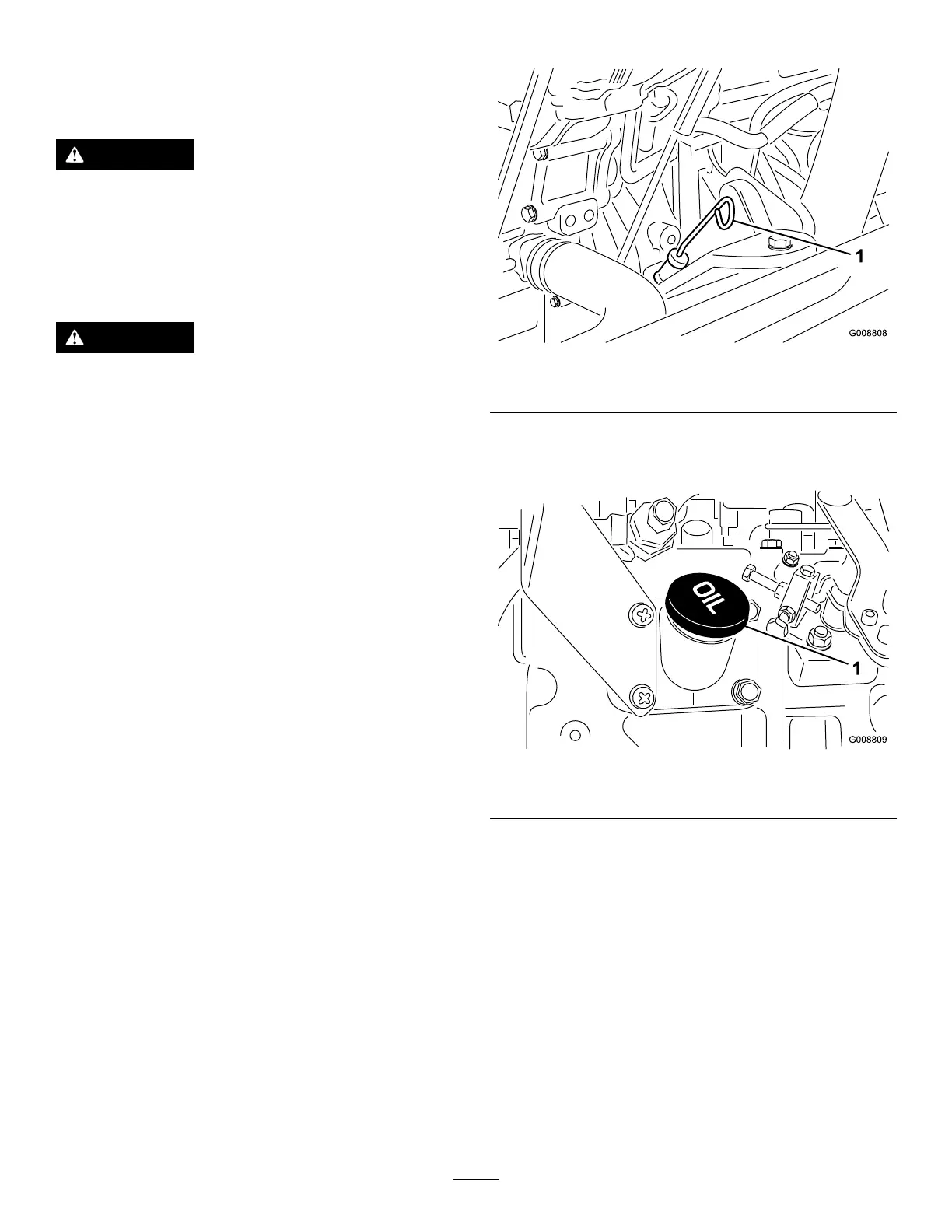 1

G008808

OIL

1

G008809