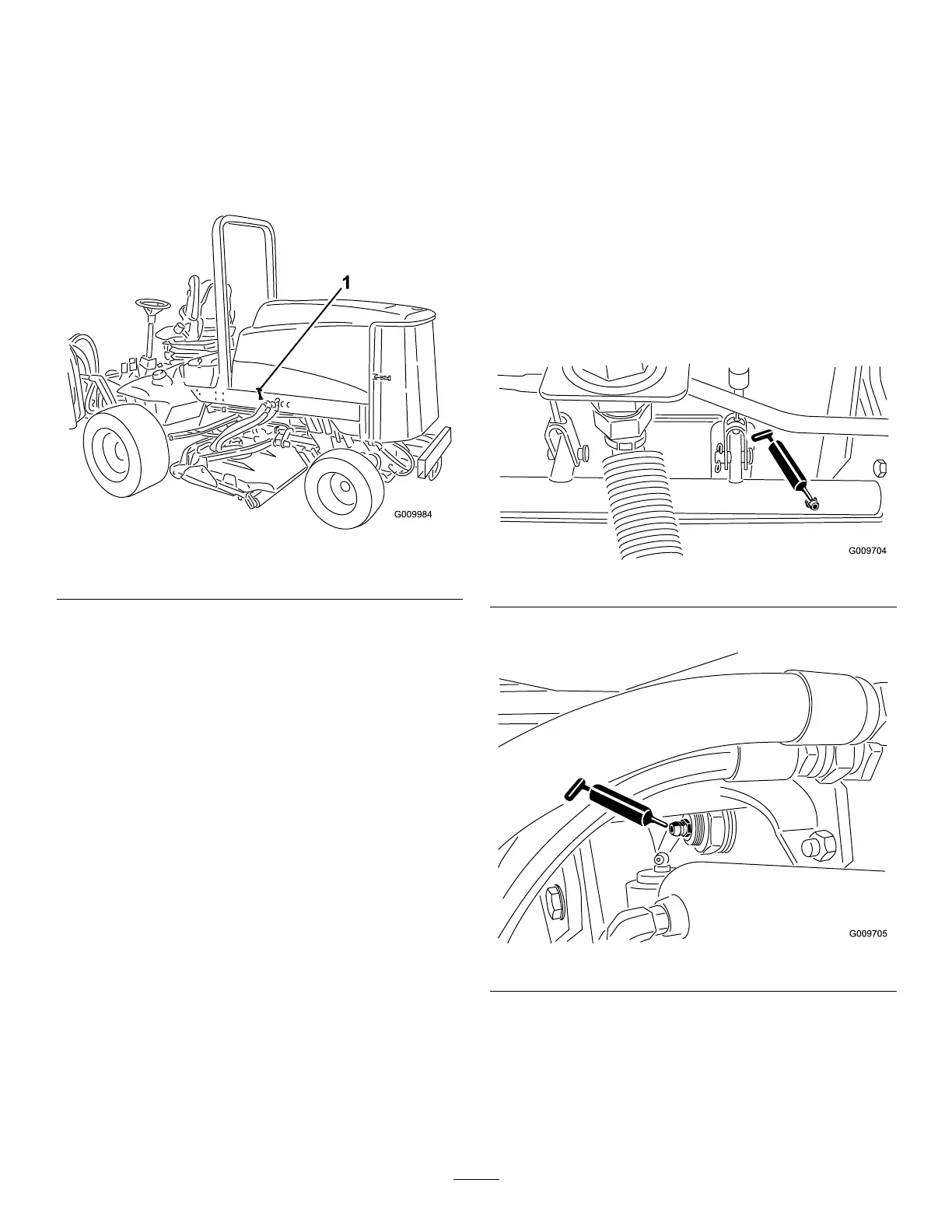 1

G009984

G009704

G009705