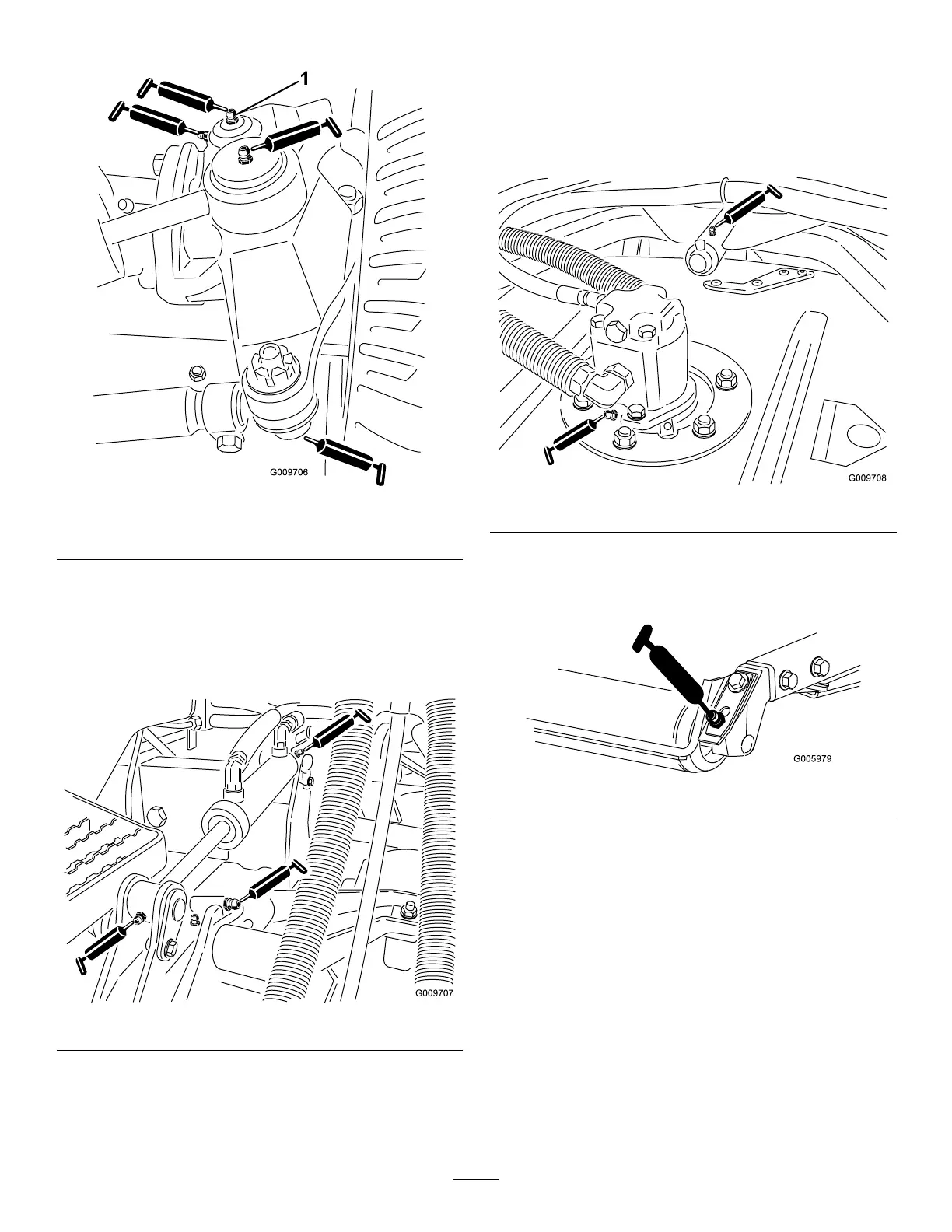 1

G009706

G009707

G009708

G005979