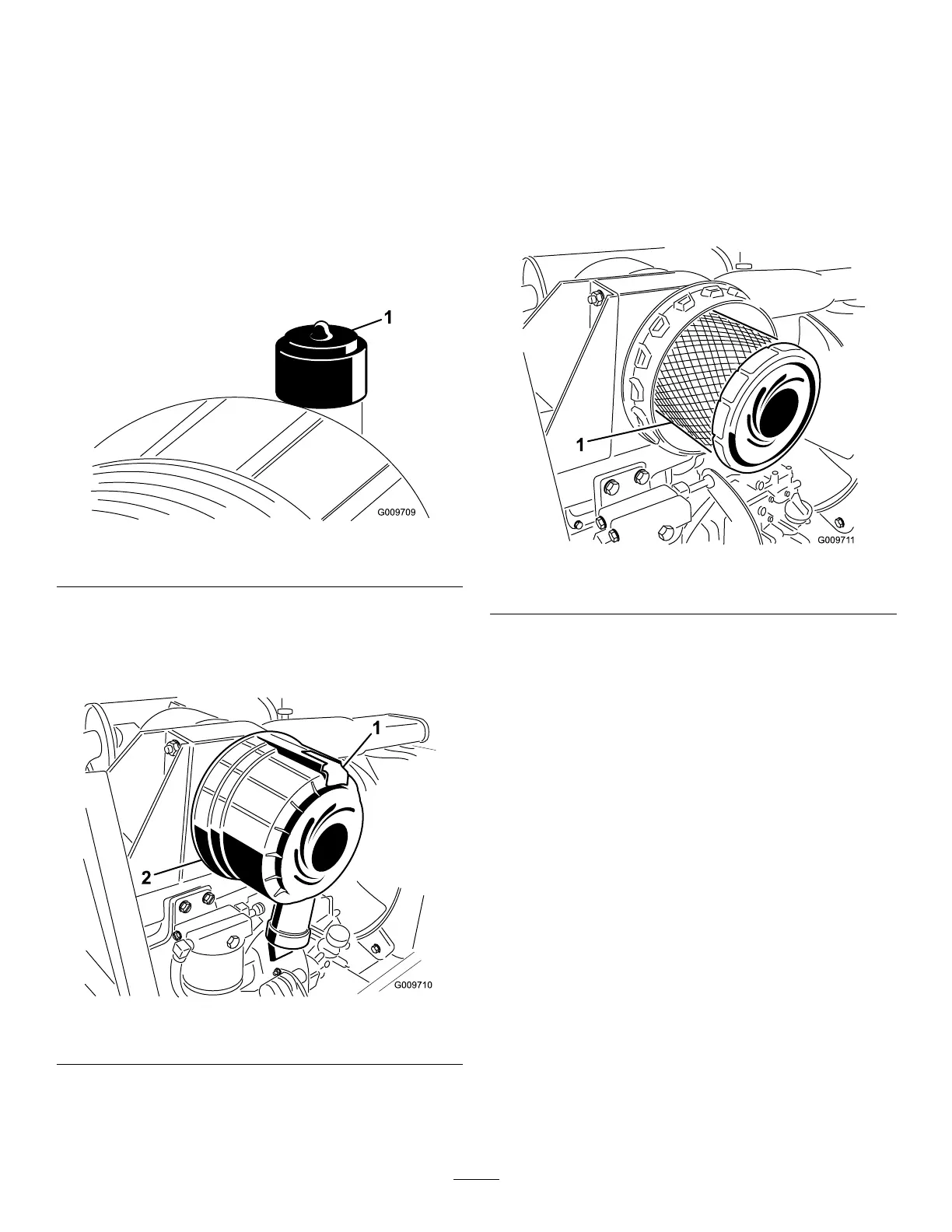 1

G009709

1

2

G009710

1

G009711