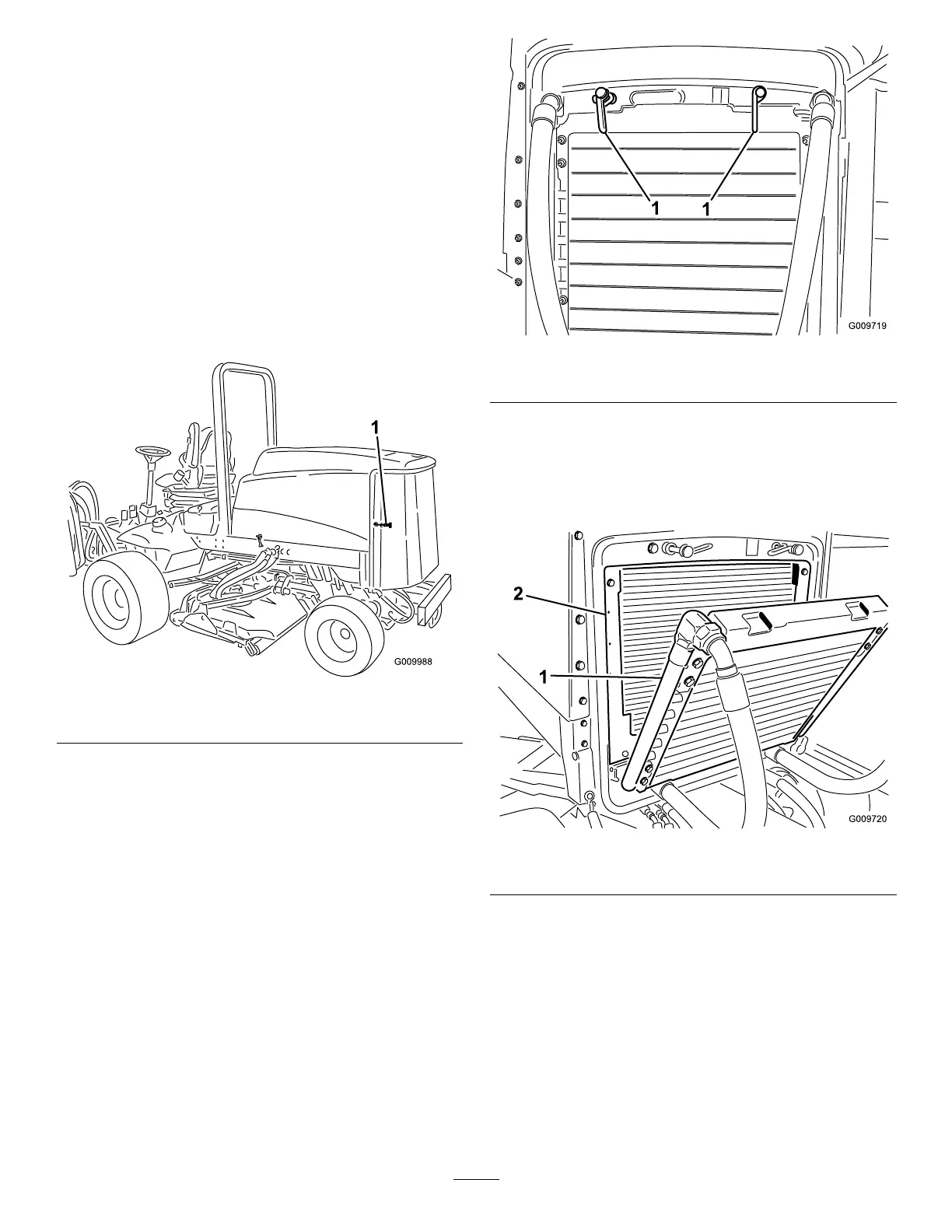 1

G009988

1 1

G009719

2

1

G009720