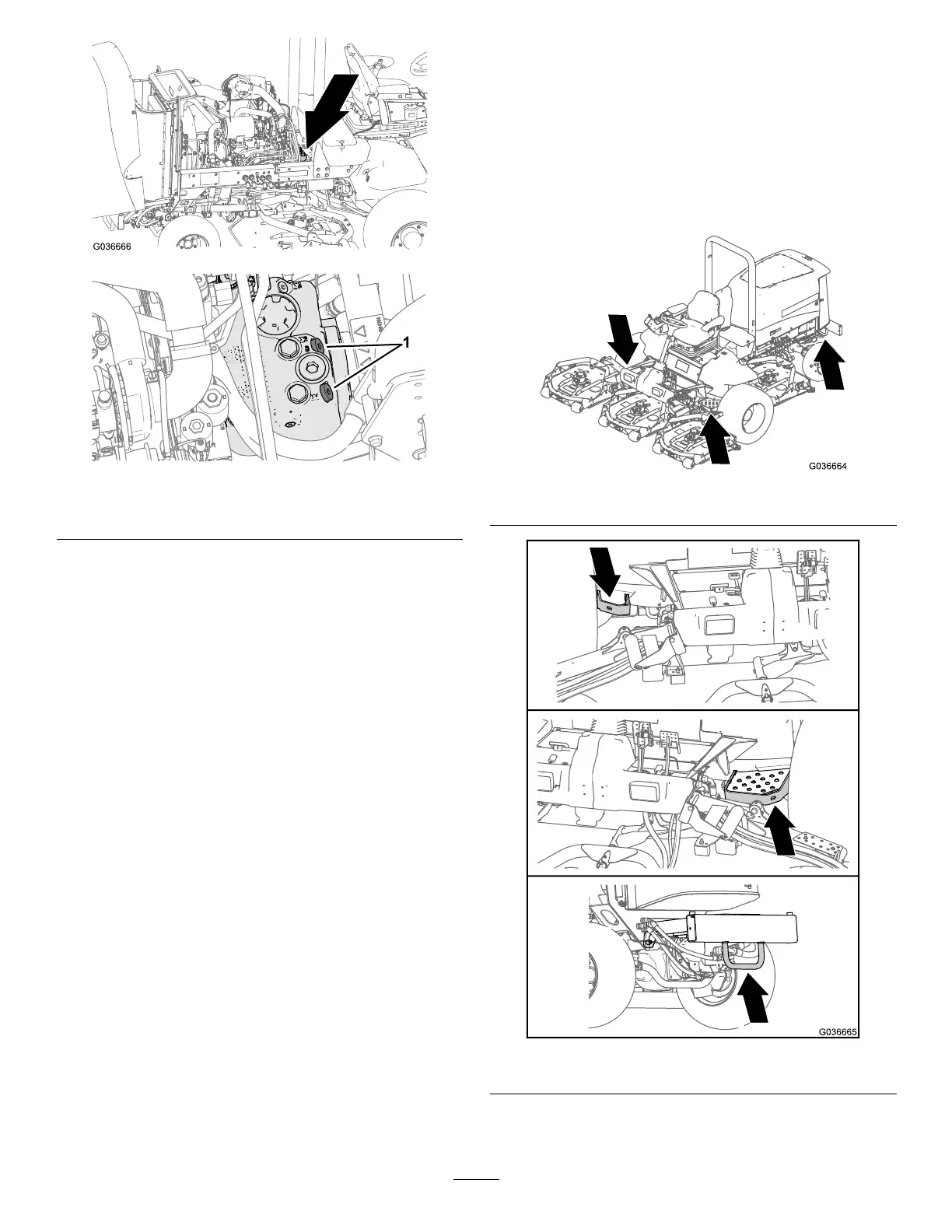 G036666

1

G036664

G036665