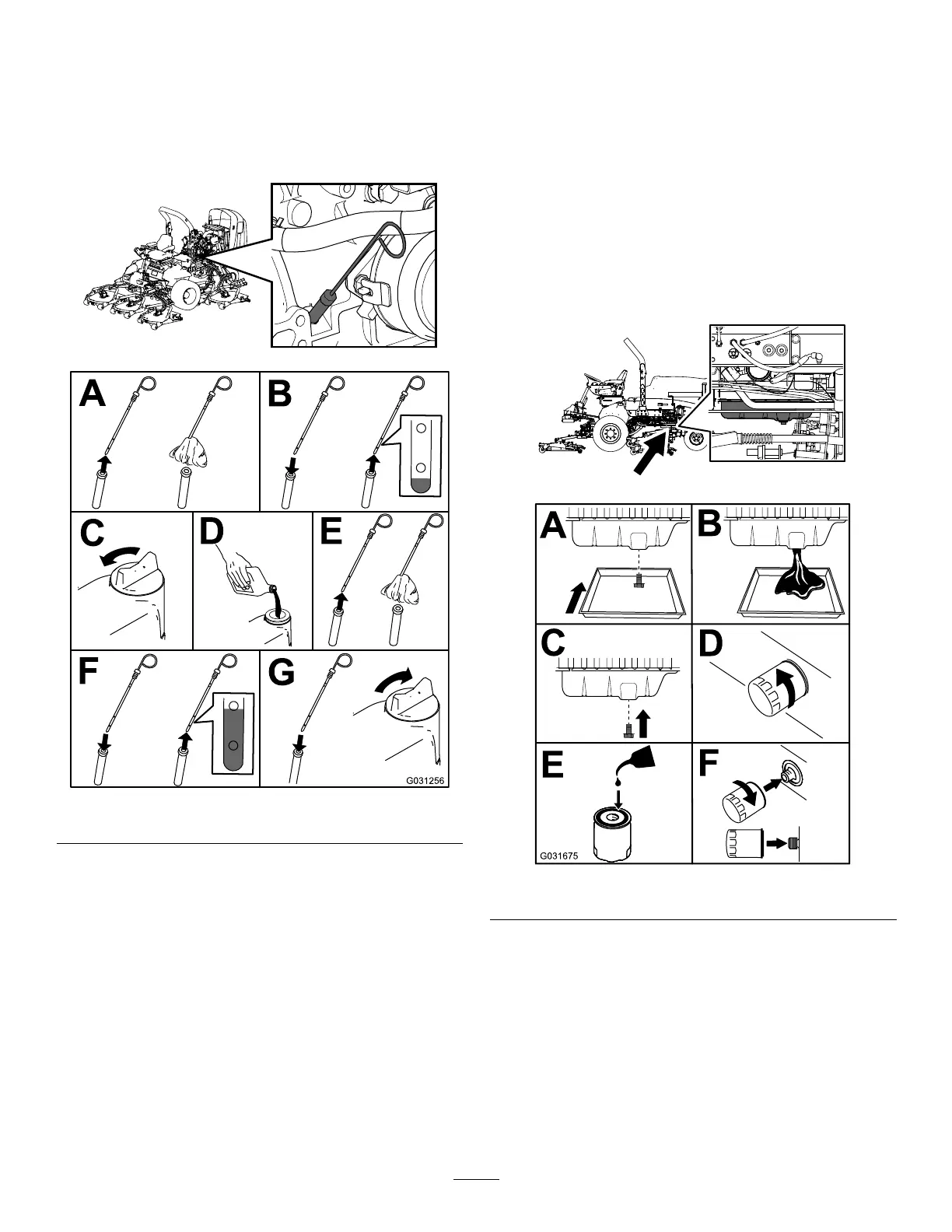 A

B

C

D

E

F

G

G031256

A

B

C

D

E

F

G031675