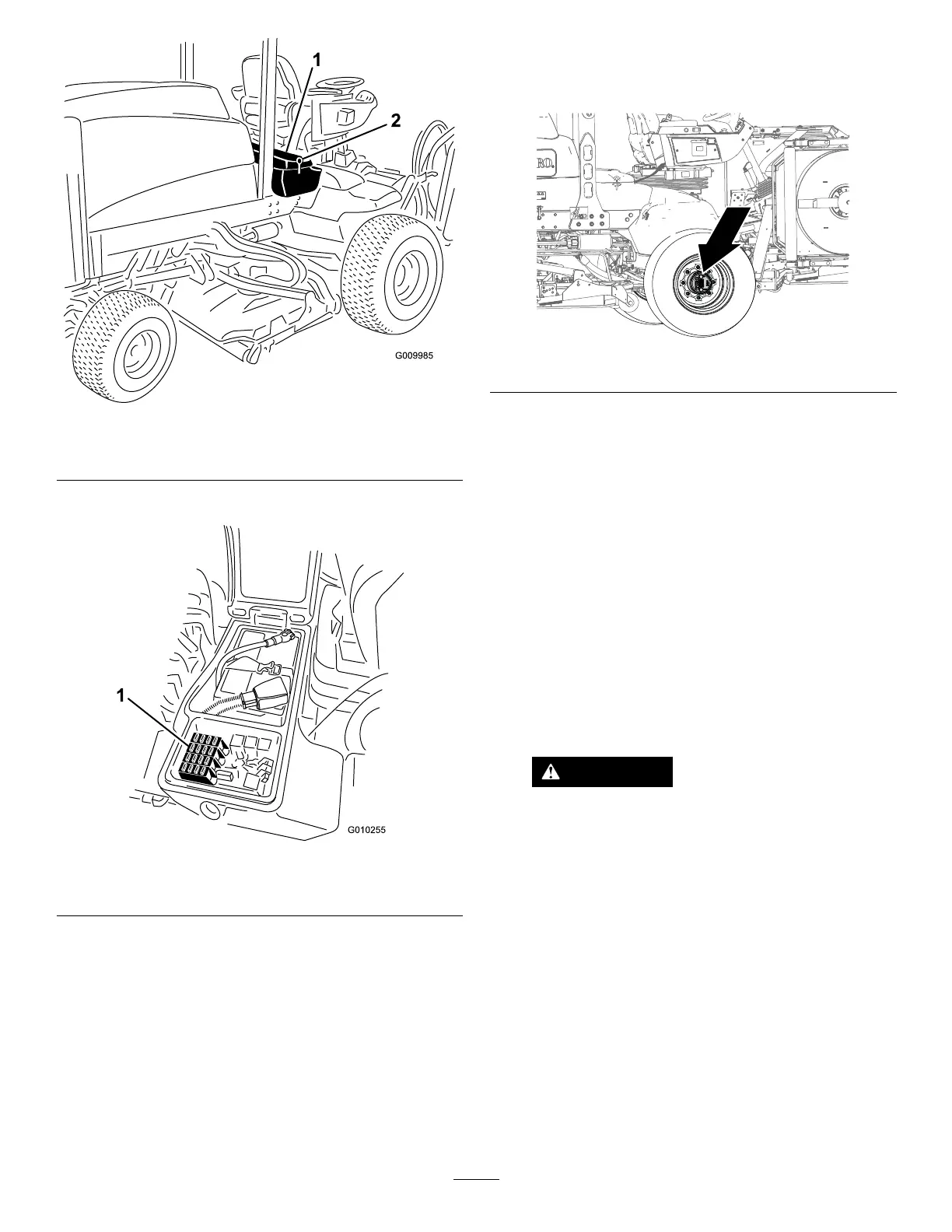 1

2

G009985

1

G010255

RO.