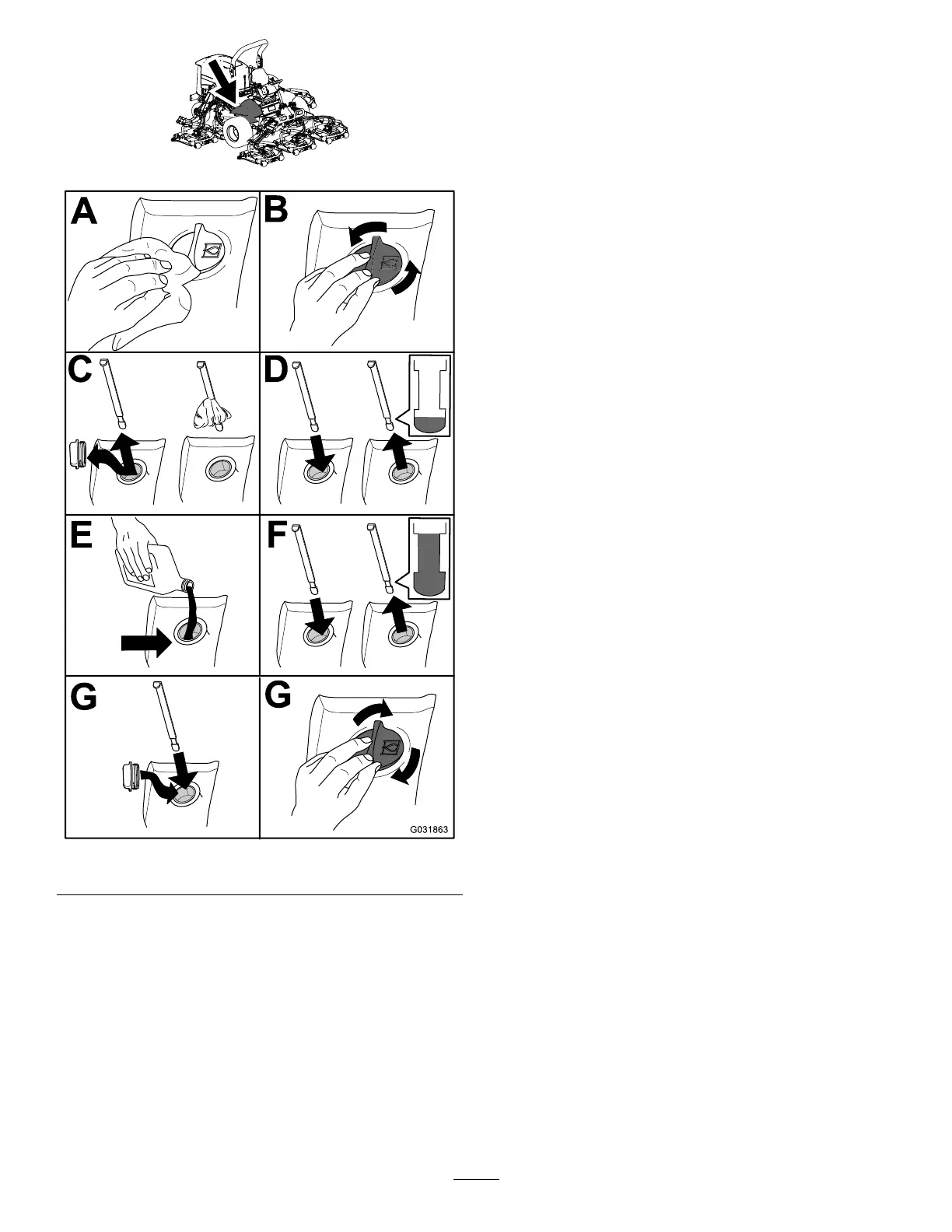 A

B

C

D

E

F

G

G

G031863