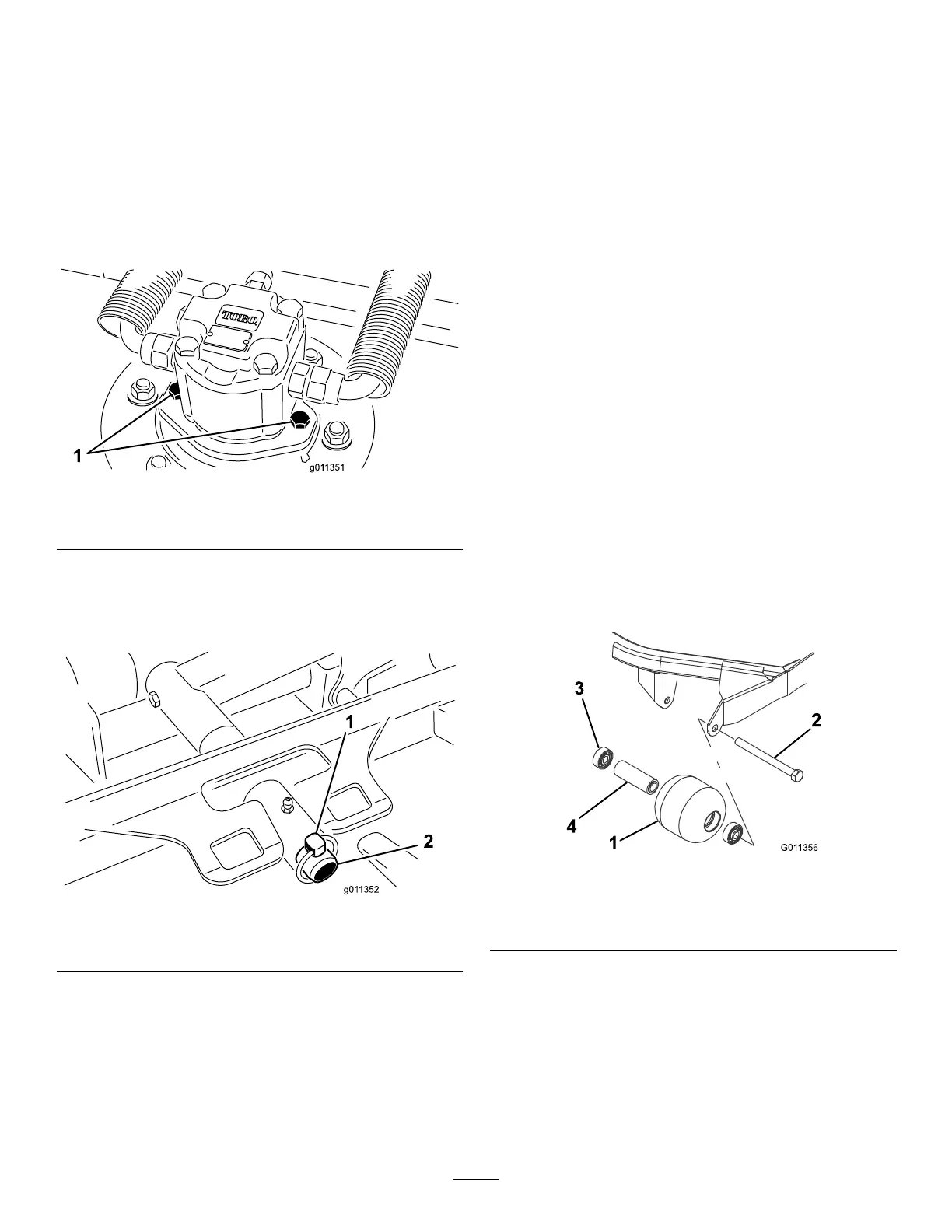 TORO

1

g011351

1

2

g011352

3

2

4

1

G011356