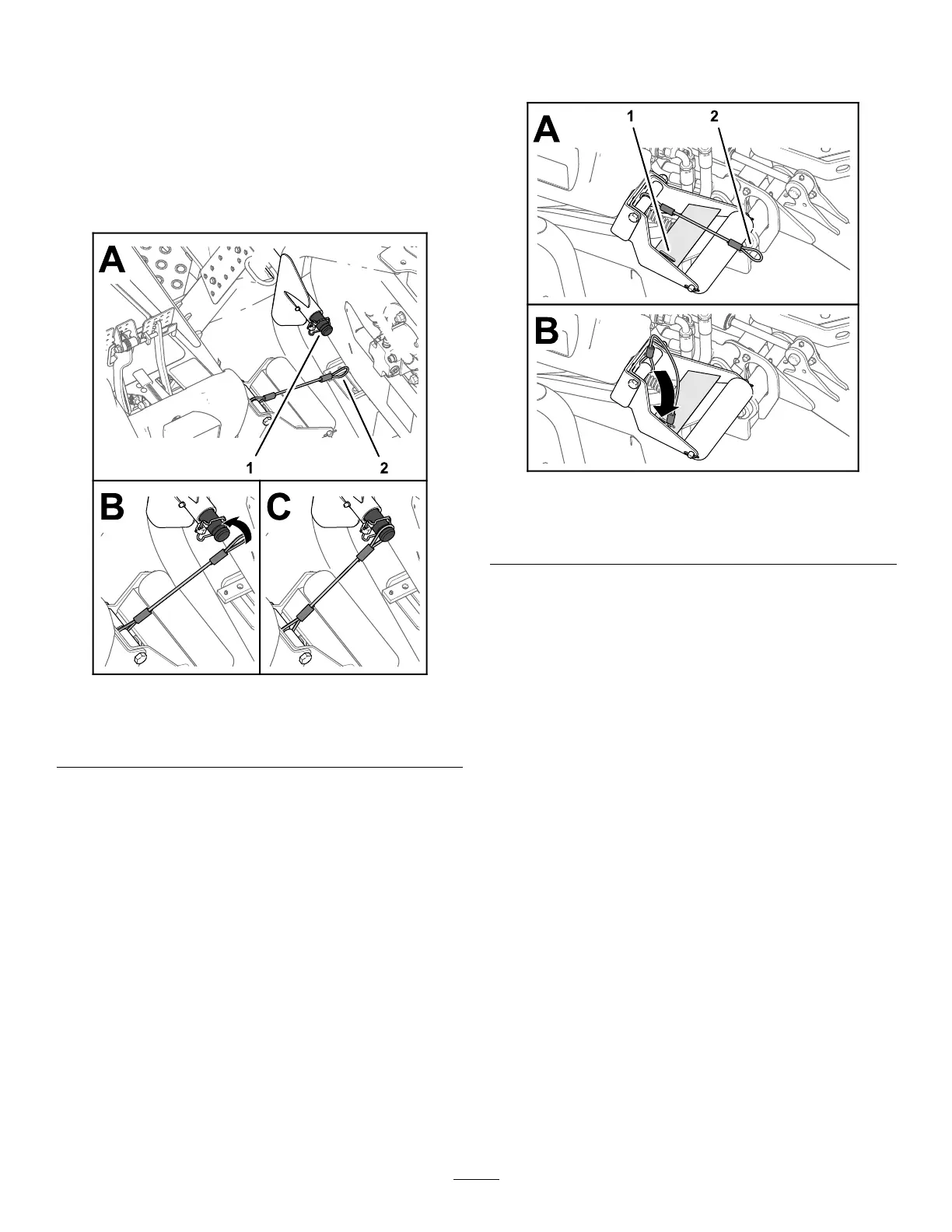 A

1

2

B

C

A

1

2

B