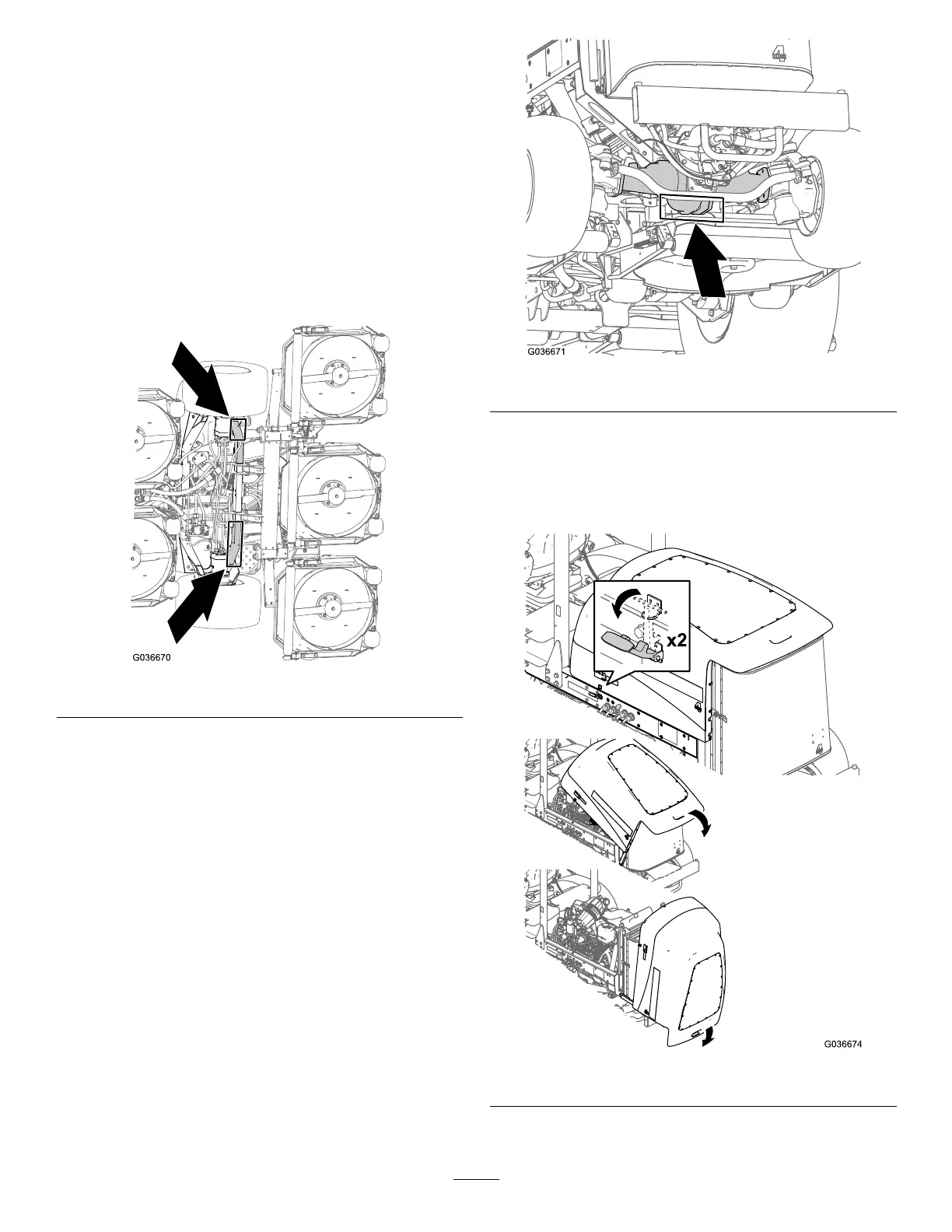 G036670

G036671

x2

G036674