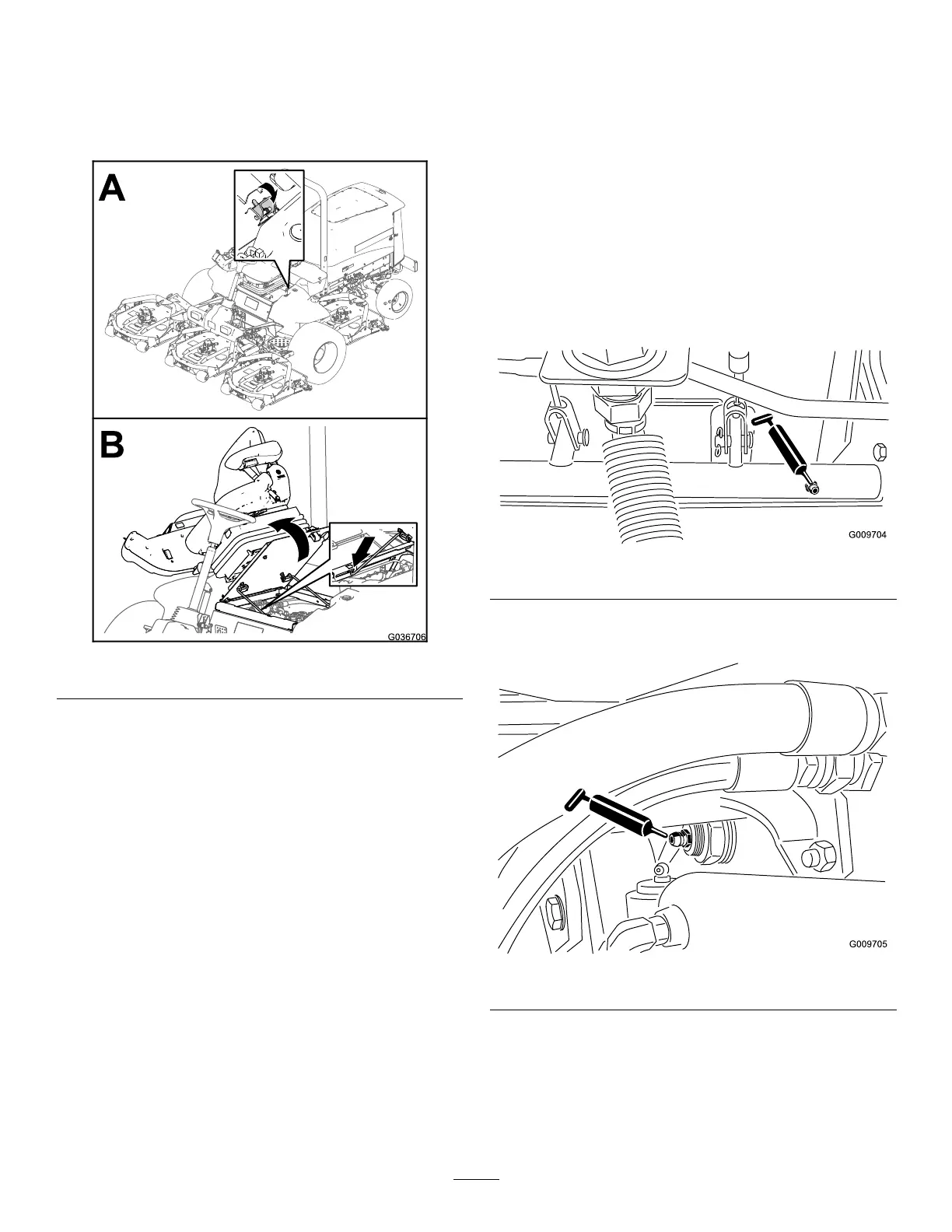 A

B

G036706

G009704

G009705