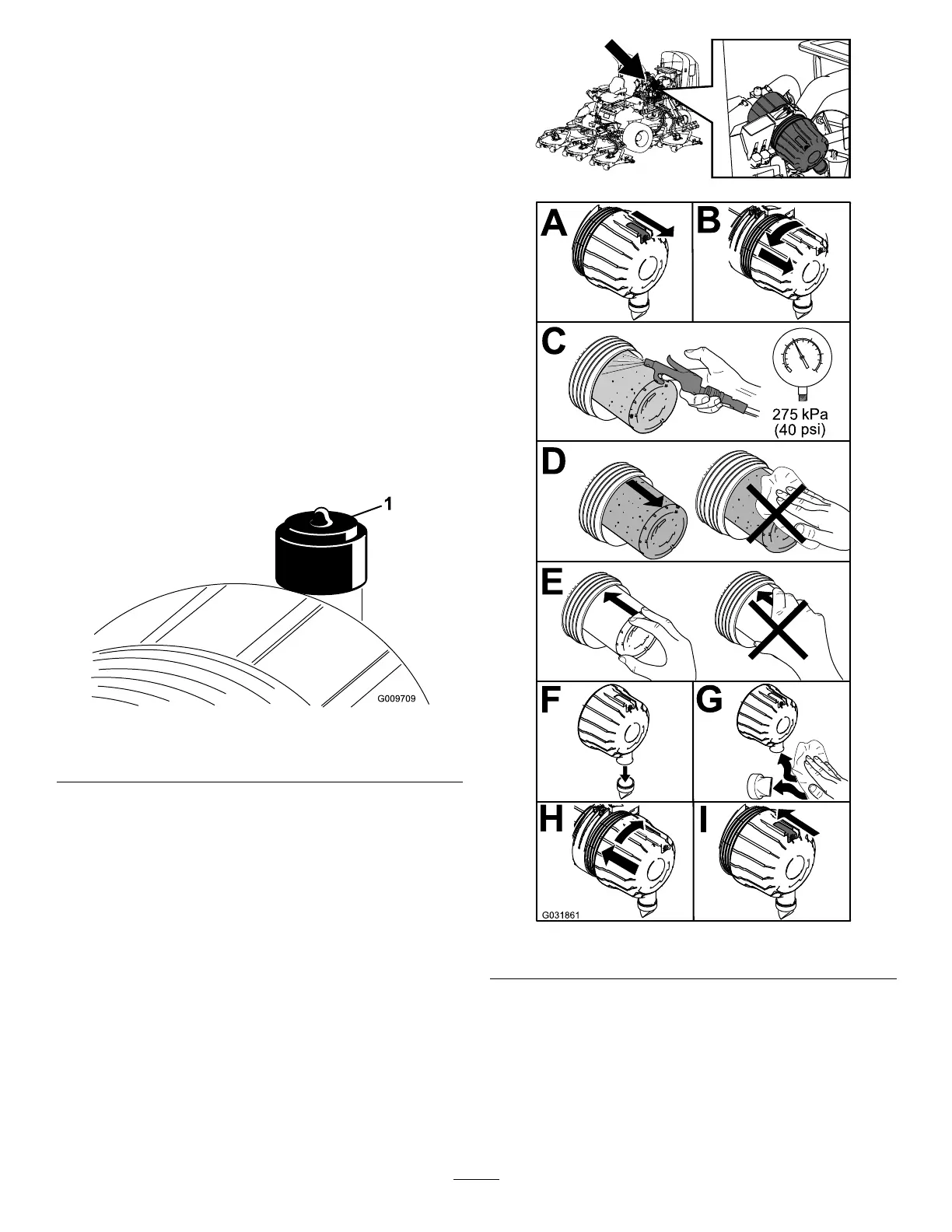 1

G009709

A

B

C

275 kPa
(40 psi)

D

E

F

G

H

I

G031861