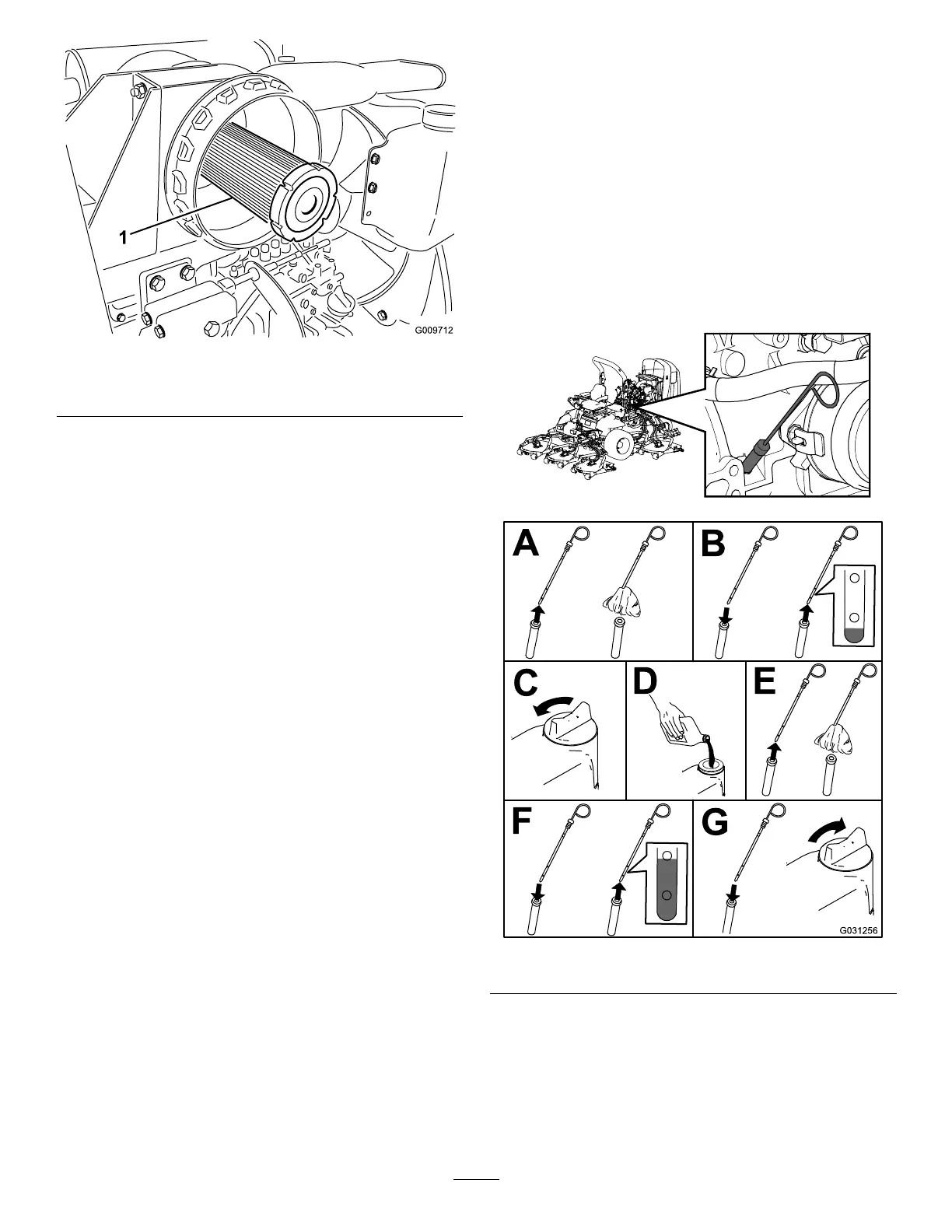 1

G009712

A

B

C

D

E

F

G

G031256