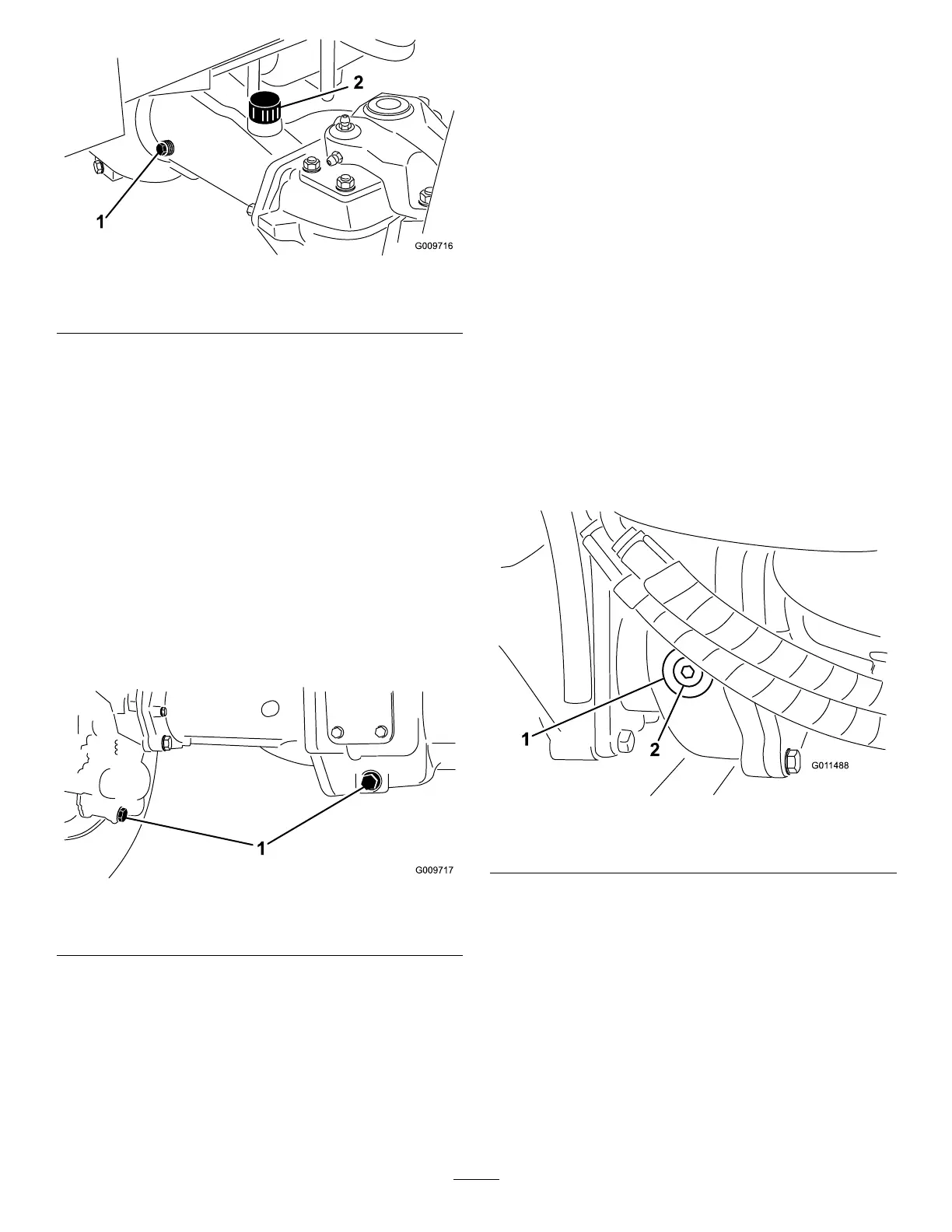 2

1

G009716

1

G009717

1

2

G011488