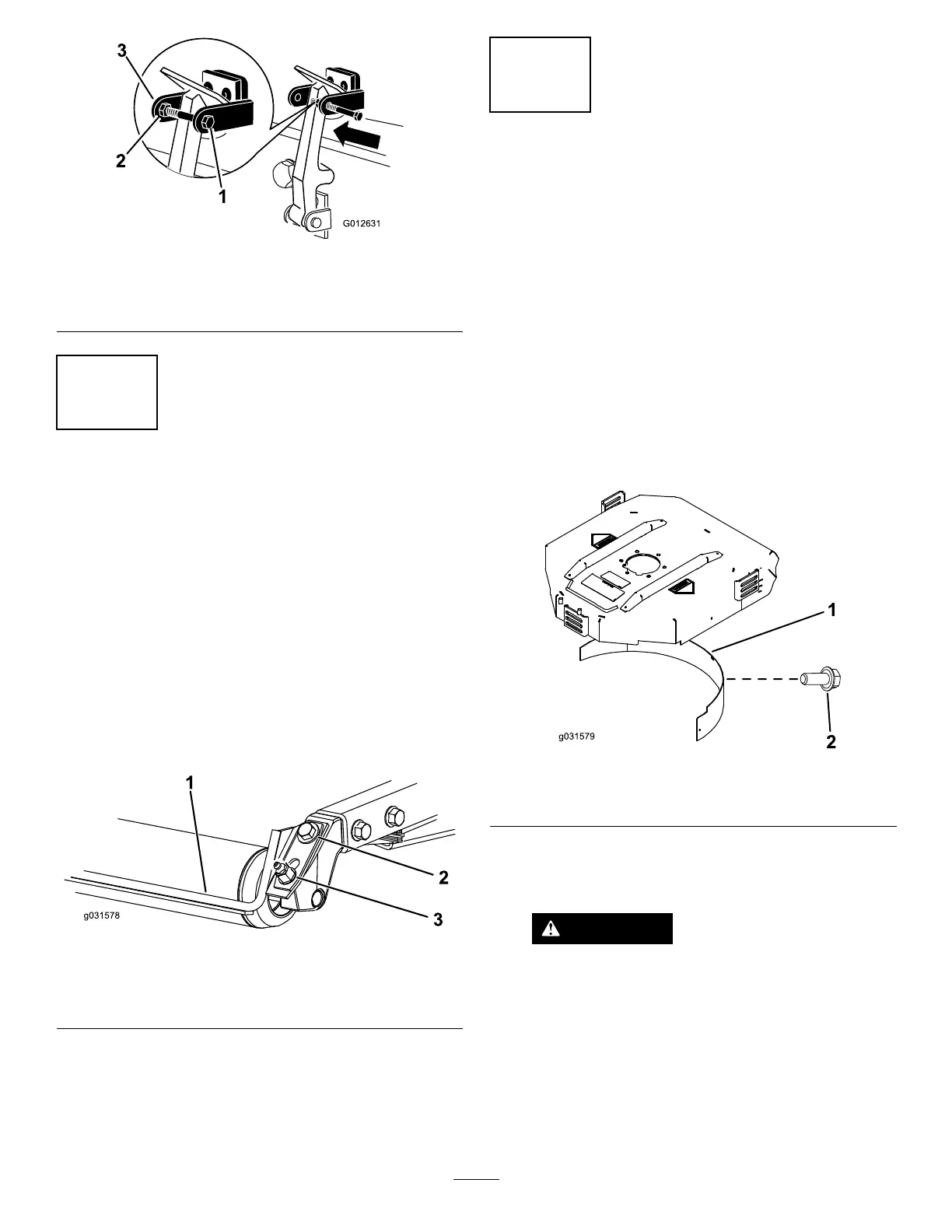 3

2

1

G012631

1

2

3

g031578

1

2

g031579