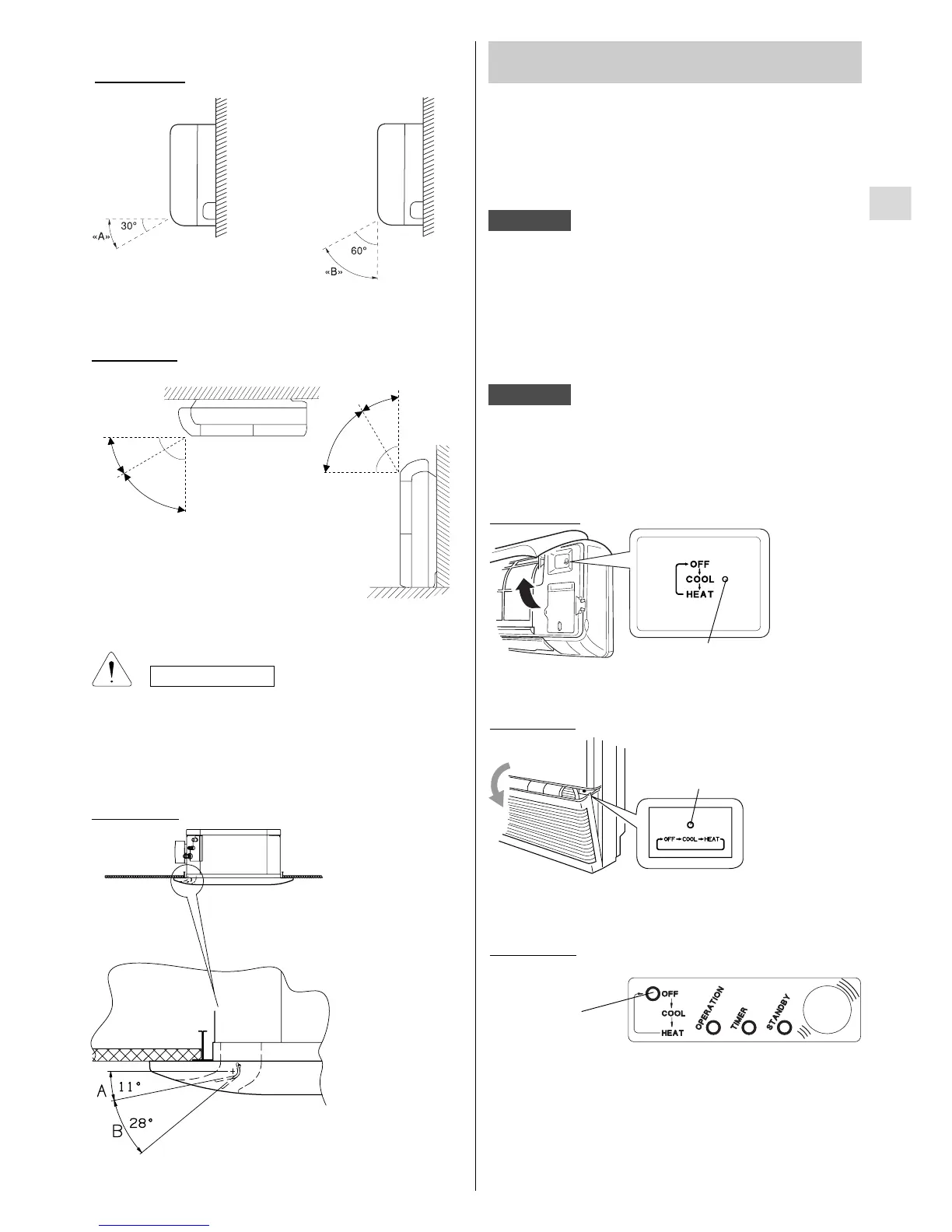 30°
«A»

60°
«B»

OFF
COOL
HEAT

OFF → COOL → HEAT

OFF
COOL
HEAT
OPERATION
TIMER
STANDBY

A
11°
B
28°