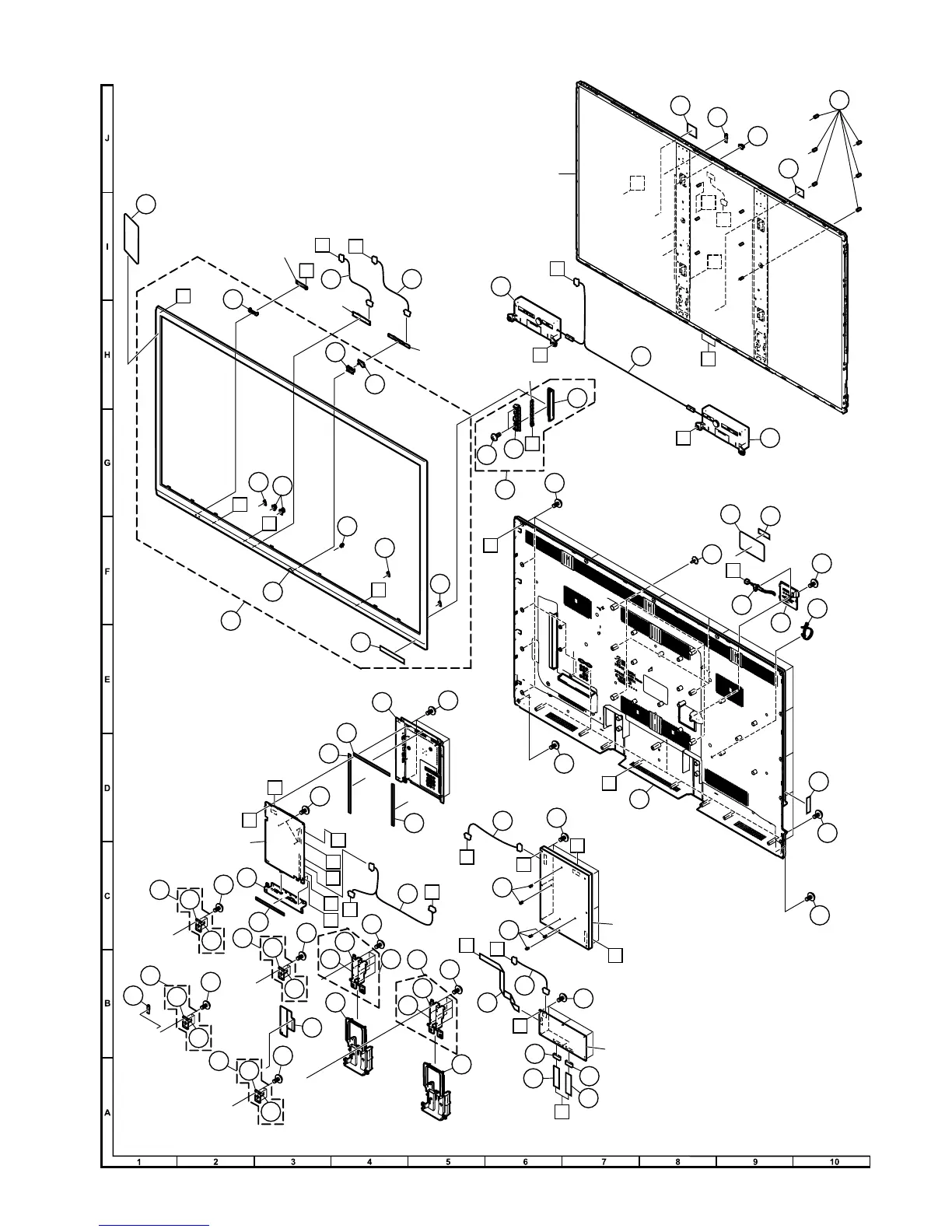 J

I

H

G

F

E

D

C

B

A

1 2 3 4 5 6 7 8 9 10