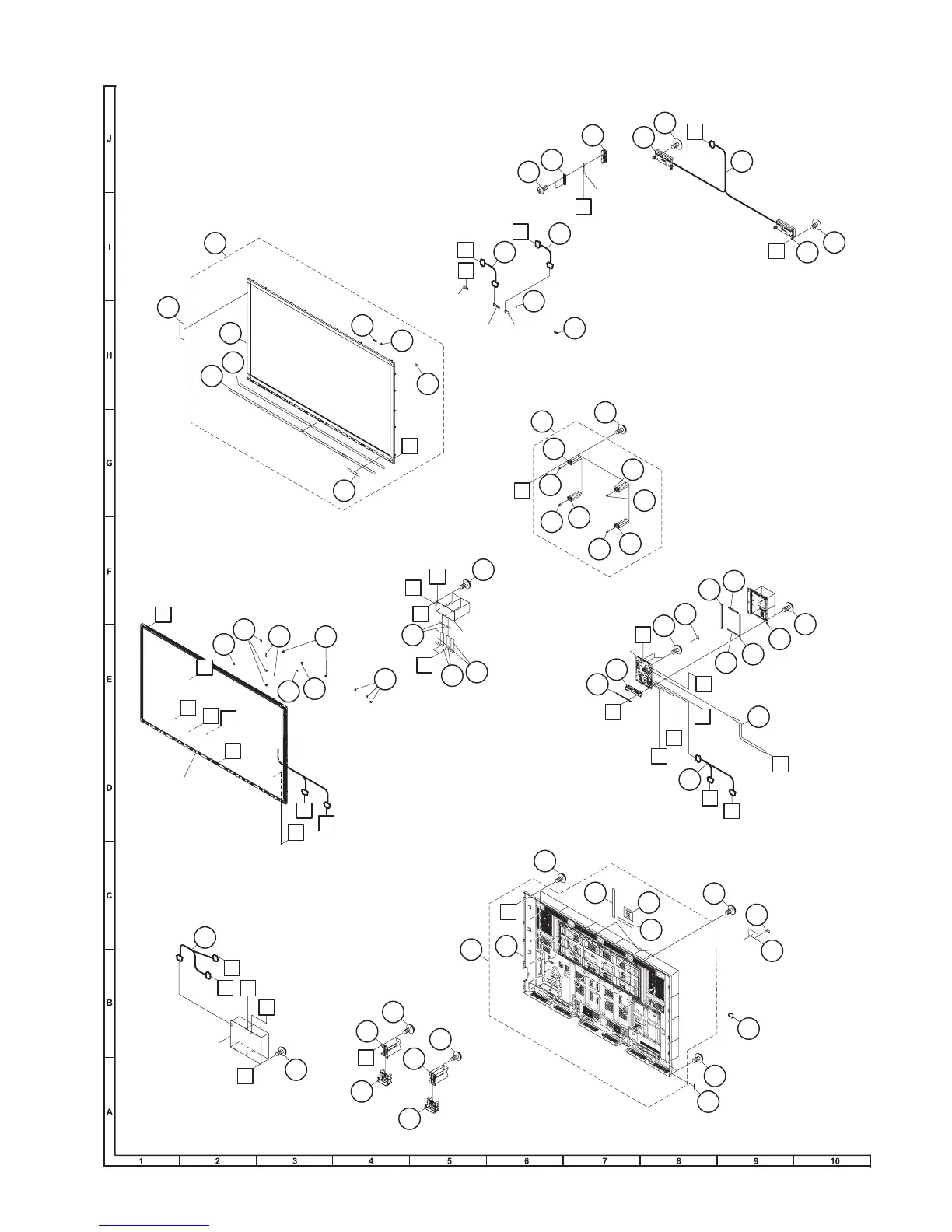 J

I

H

G

F

E

D

C

B

A

1 2 3 4 5 6 7 8 9 10