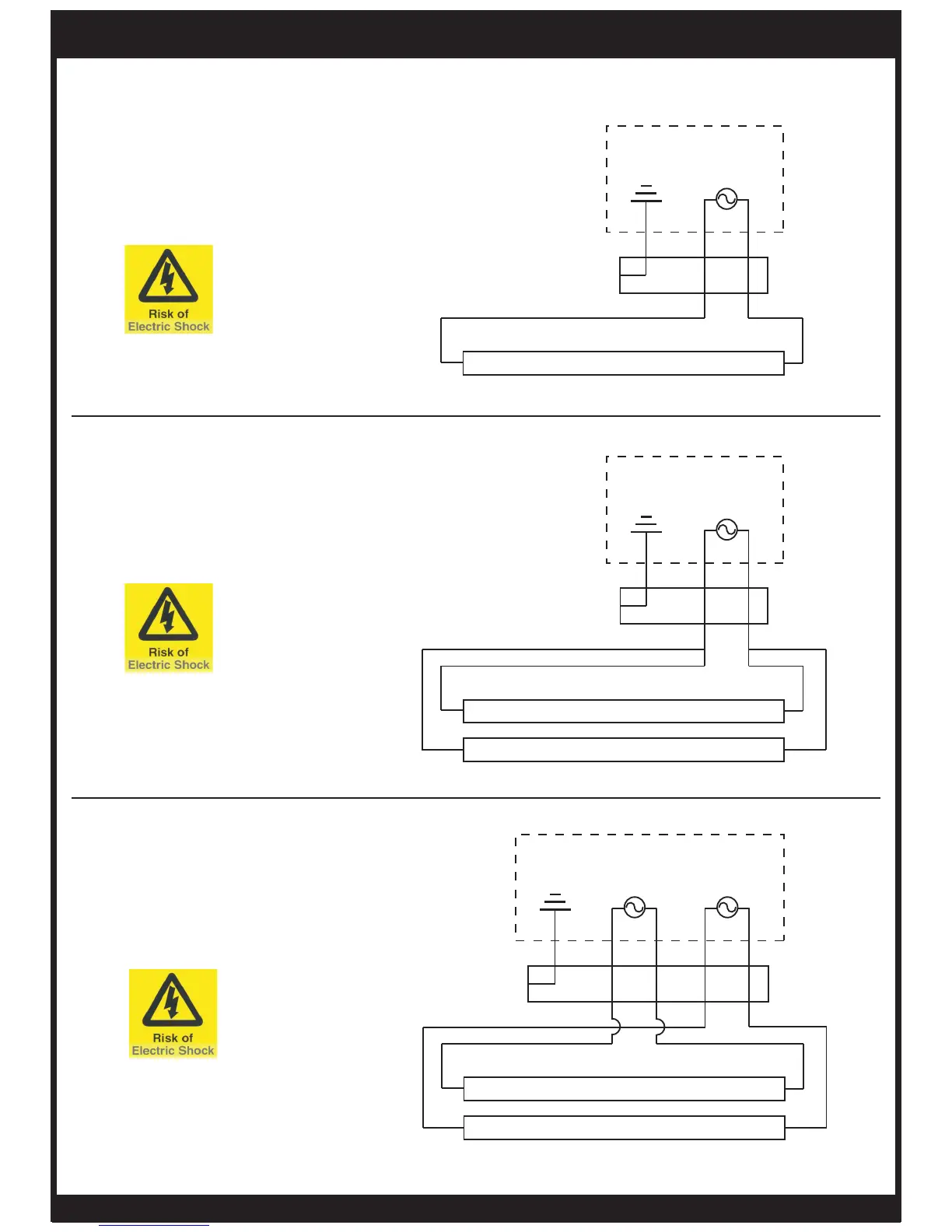 Risk of
Electric Shock

Risk of
Electric Shock

Risk of
Electric Shock