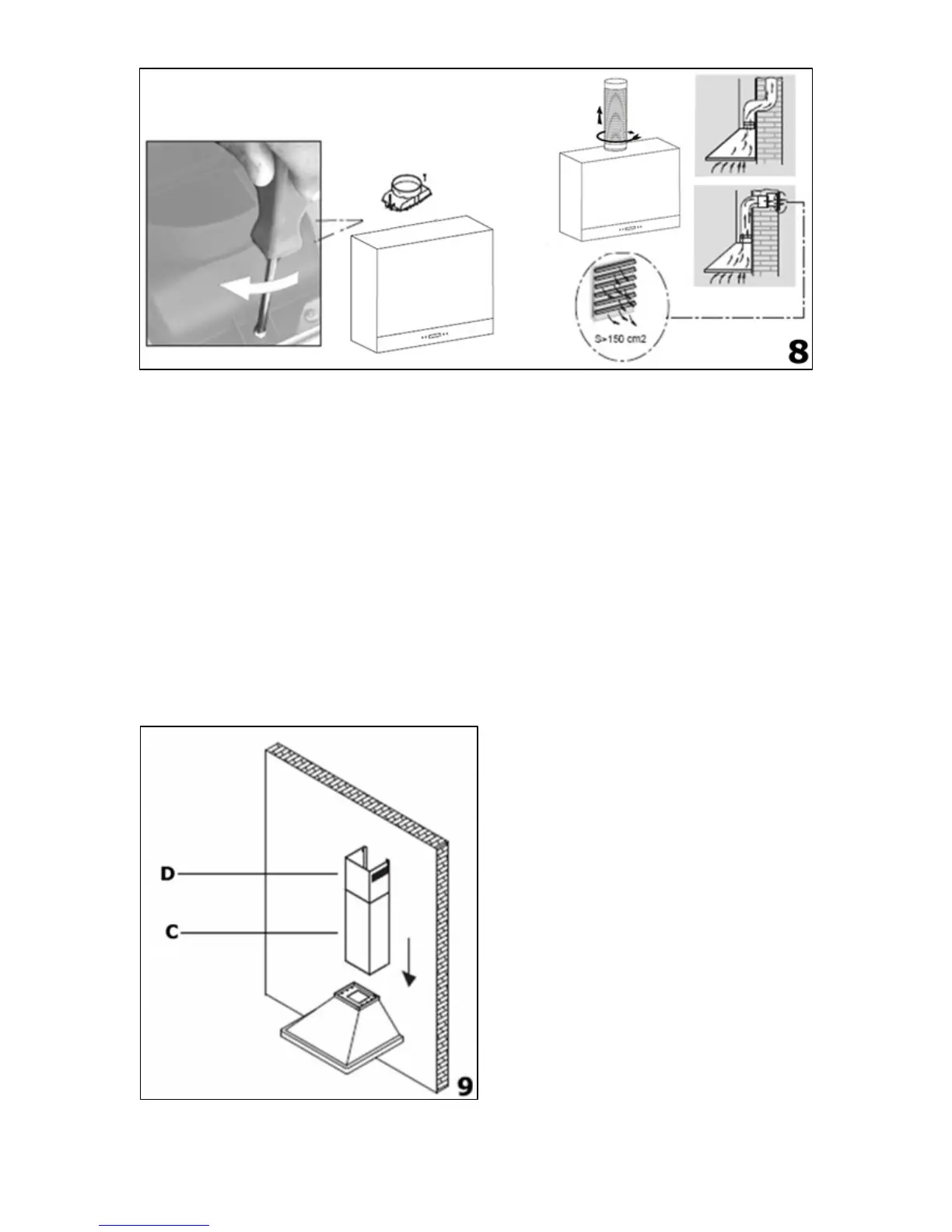 S>150 cm2

8

D

C

9