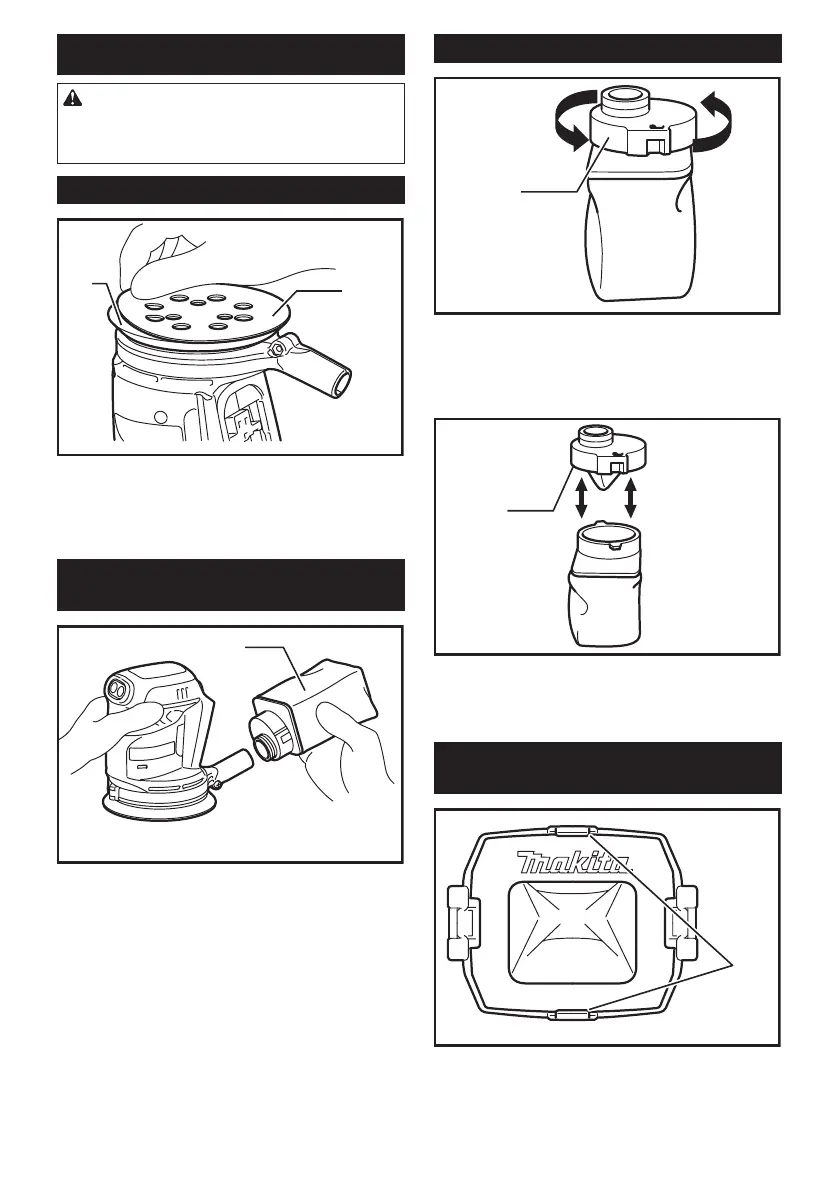 makita