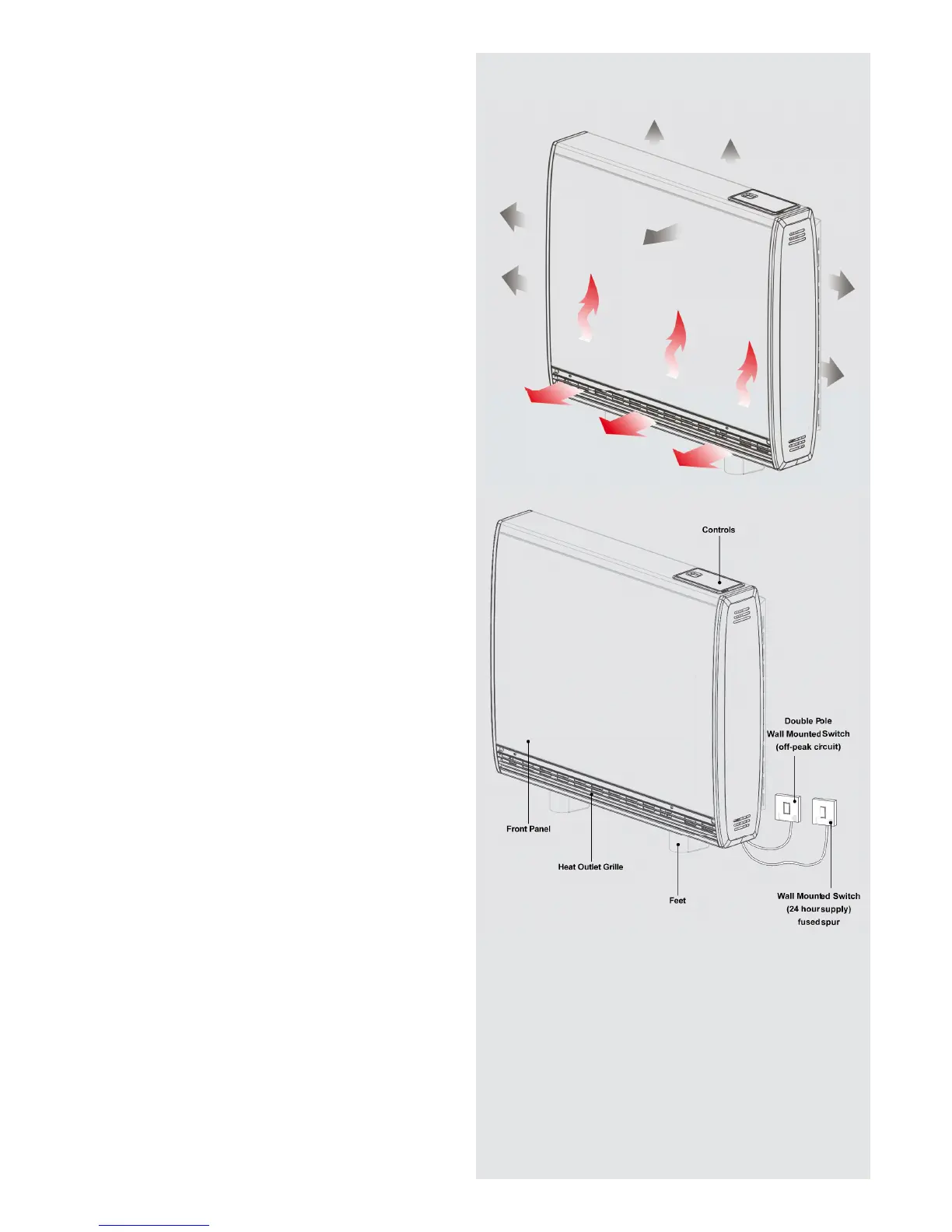 Controls

Double Pole
Wall Mounted Switch
(off-peak circuit)

Front Panel

Heat Outlet Grille

Feet

Wall Mounted Switch
(24 hour supply)
fused spur