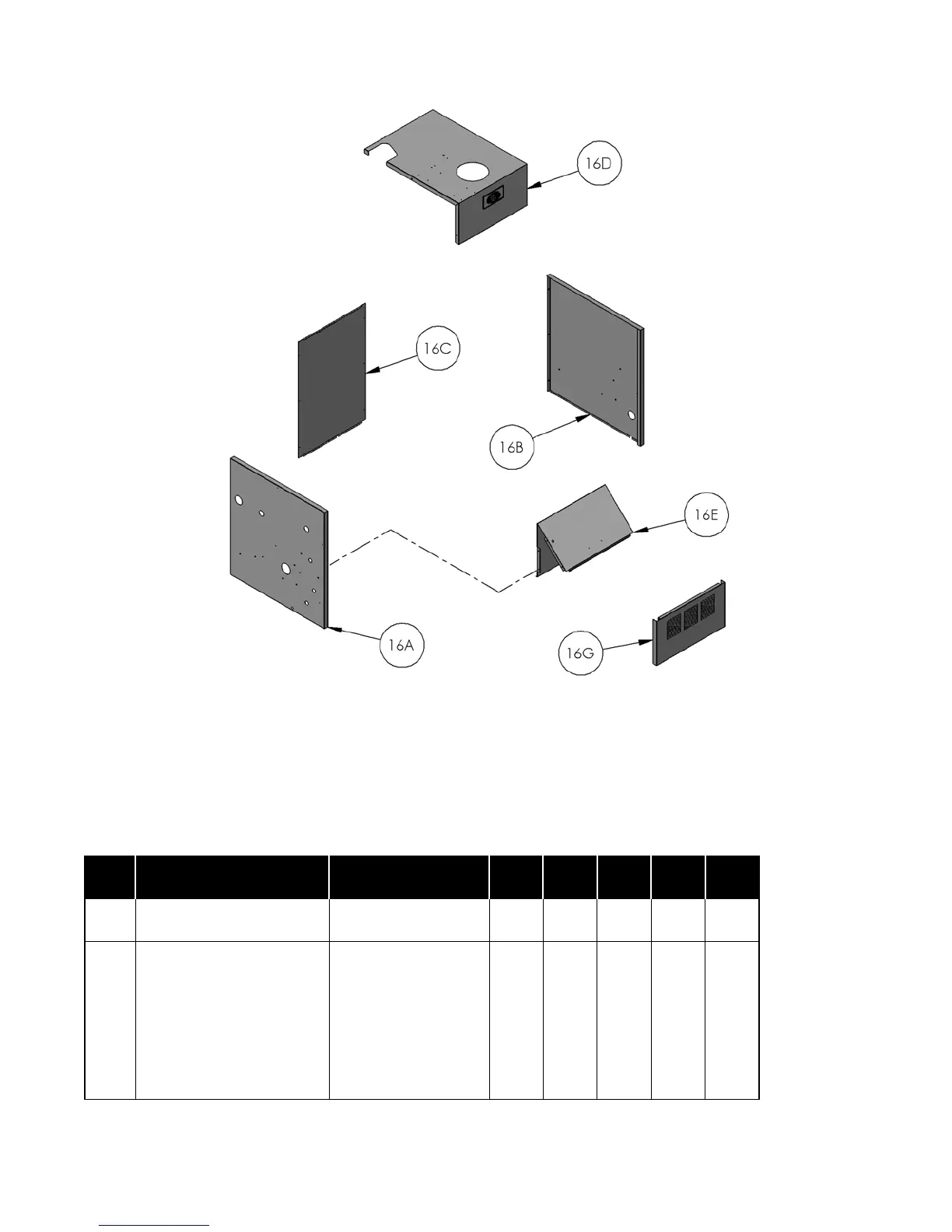 16D

16C

16B

16E

16A

16G