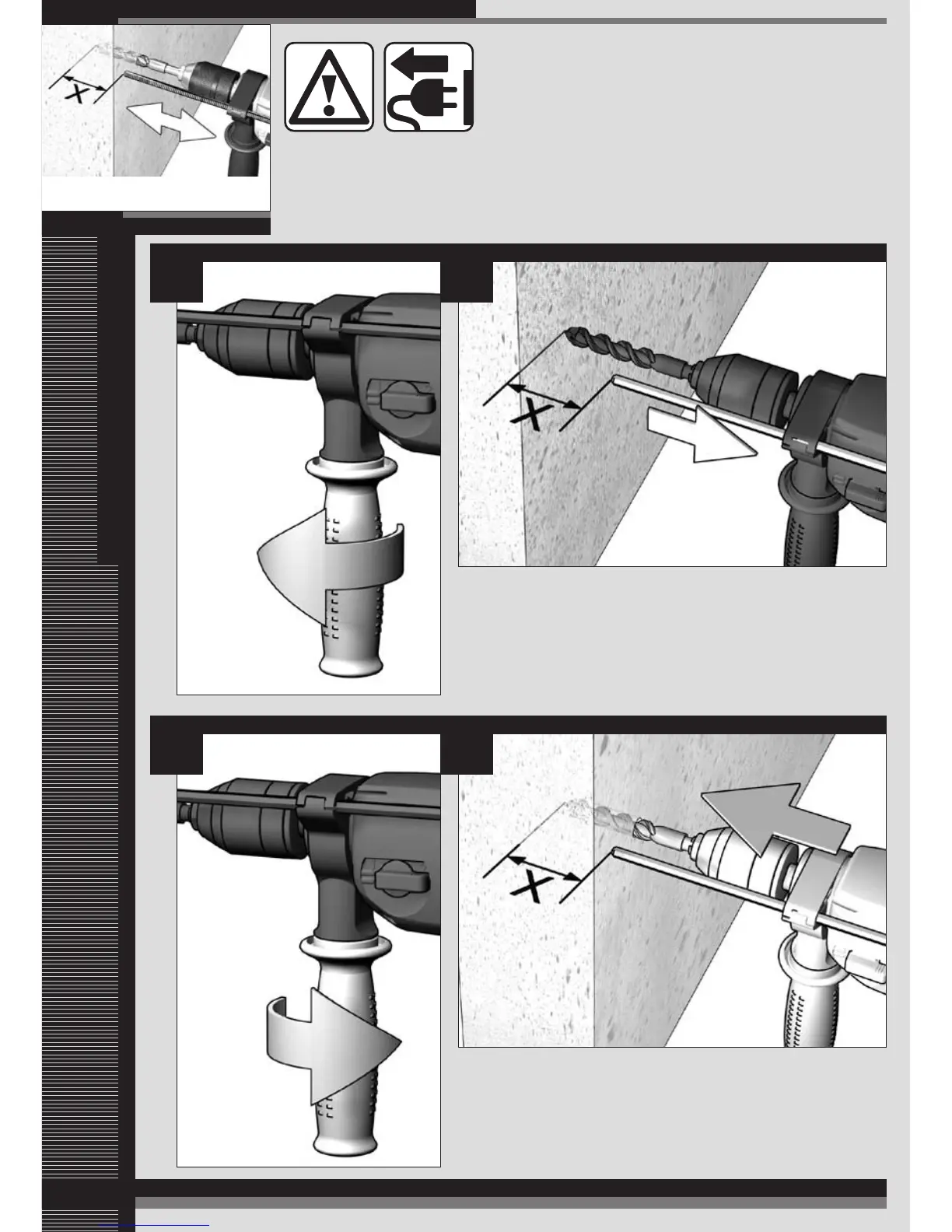 X

X

X