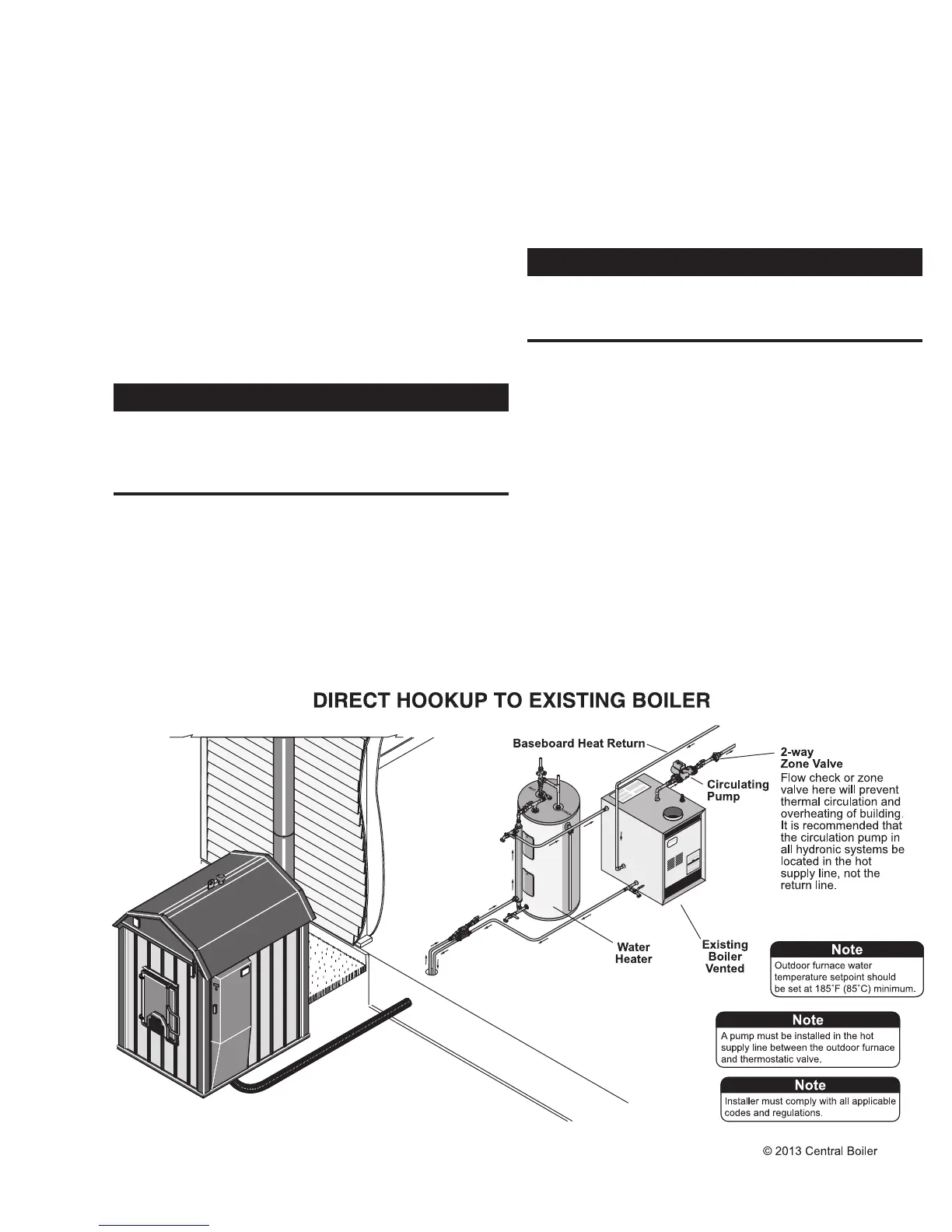 DIRECT HOOKUP TO EXISTING BOILER

Baseboard Heat Return

2-way Zone Valve
Flow check or zone valve here will prevent thermal circulation and overheating of building. It is recommended that the circulation pump in all hydronic systems be located in the hot supply line, not the return line.

Circulating Pump

Water Heater

Existing Boiler Vented

Note
Outdoor furnace water temperature setpoint should be set at 185˚F (85˚C) minimum.

Note
A pump must be installed in the hot supply line between the outdoor furnace and thermostatic valve.

Note
Installer must comply with all applicable codes and regulations.

© 2013 Central Boiler