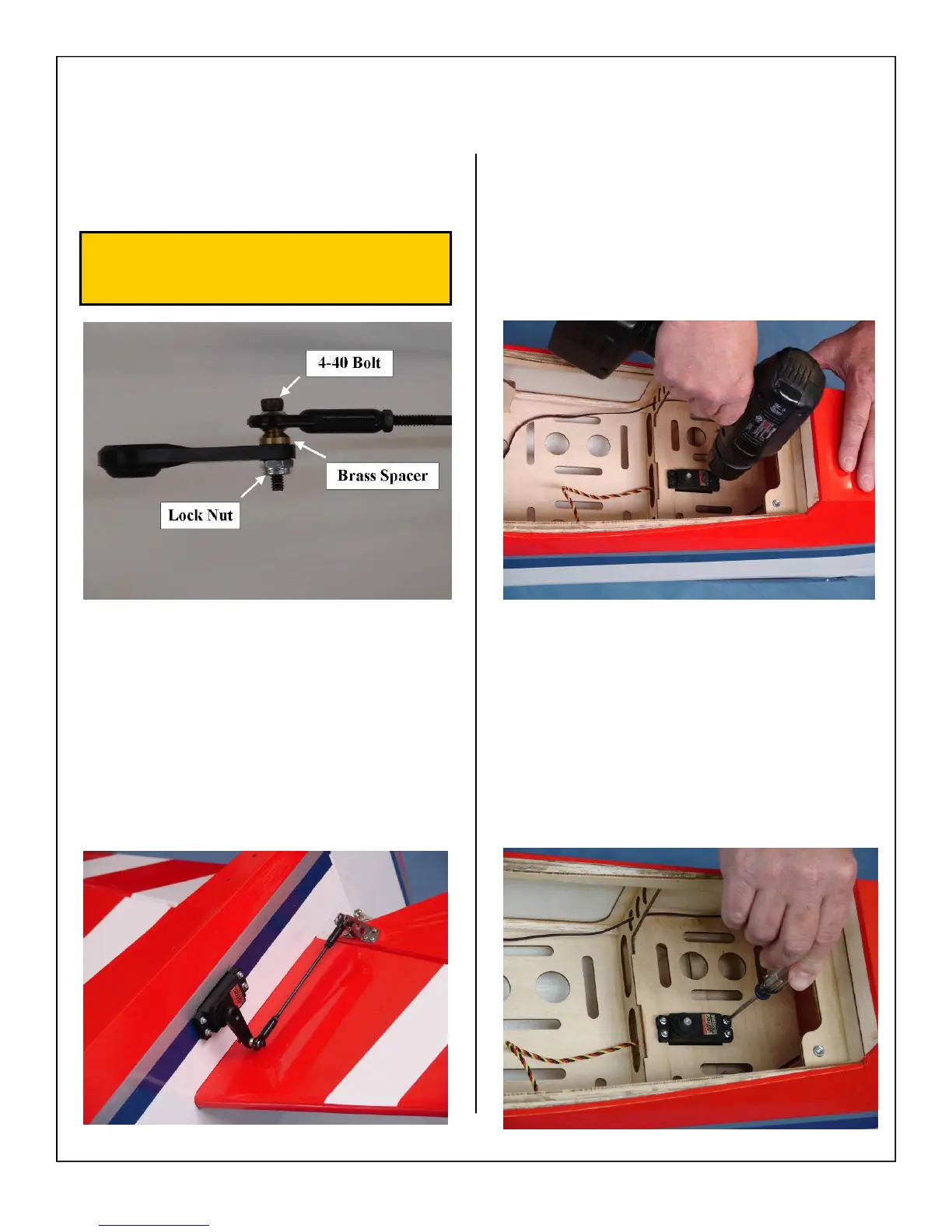 4-40 Bolt

Brass Spacer

Lock Nut