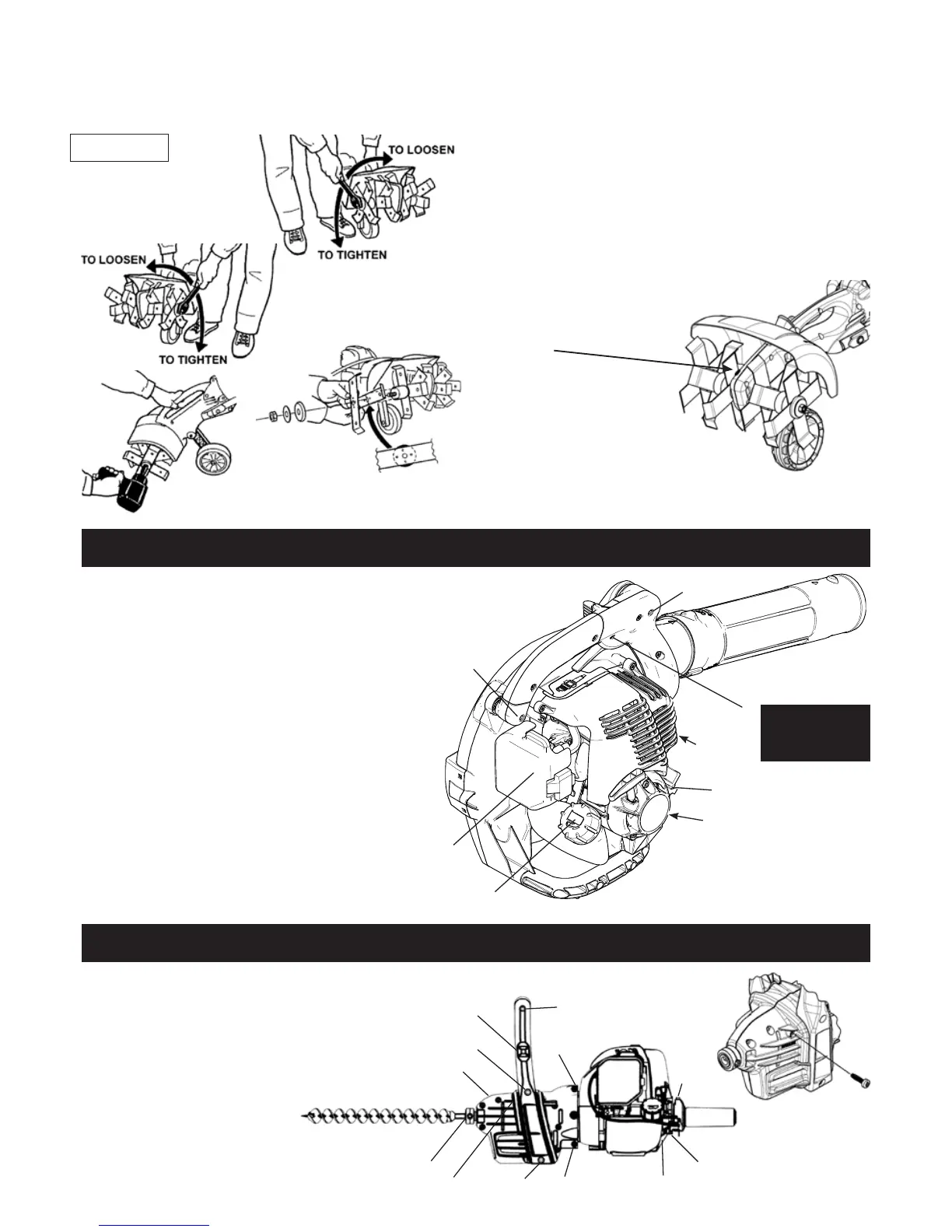 TO LOOSEN

TO TIGHTEN

TO LOOSEN

TO TIGHTEN