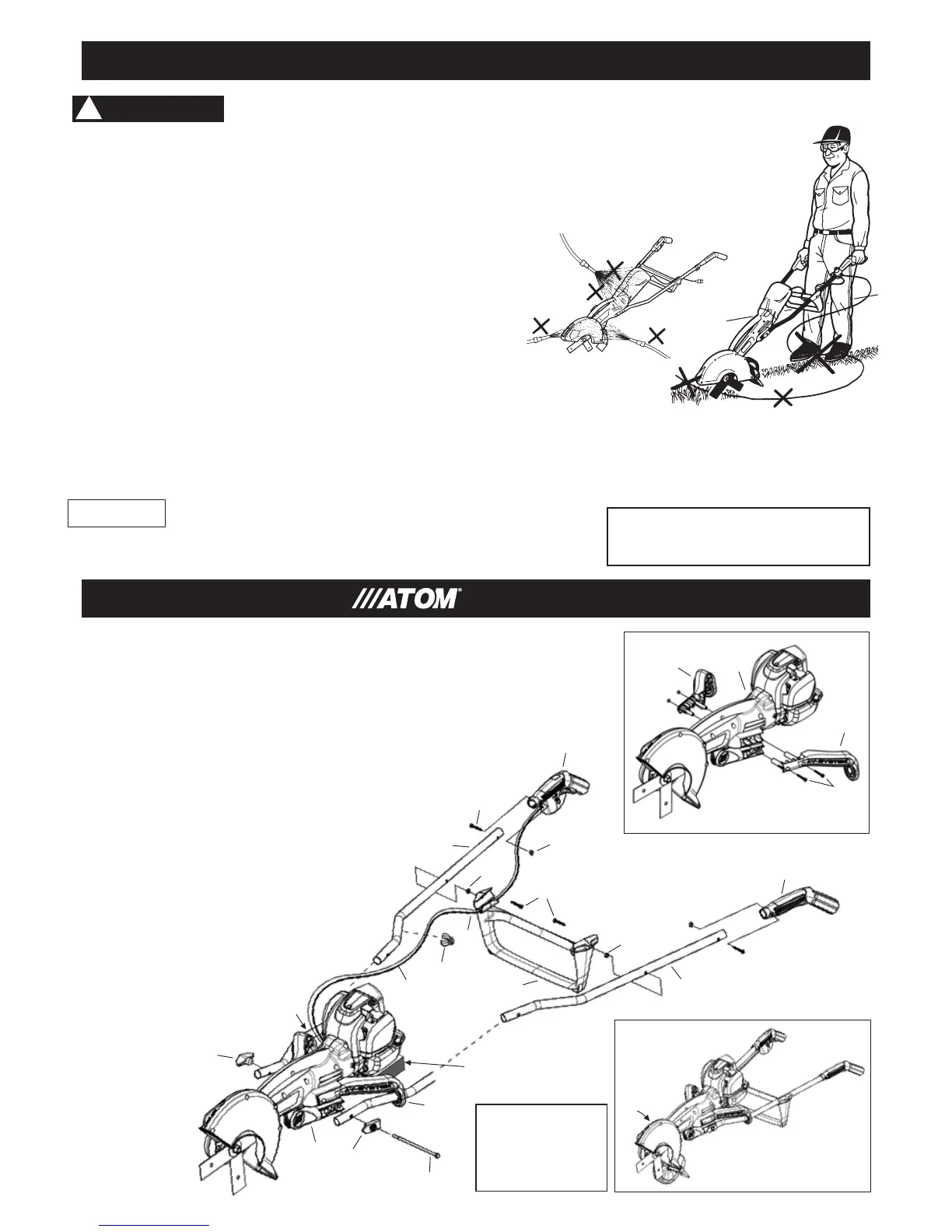 ///ATOM®