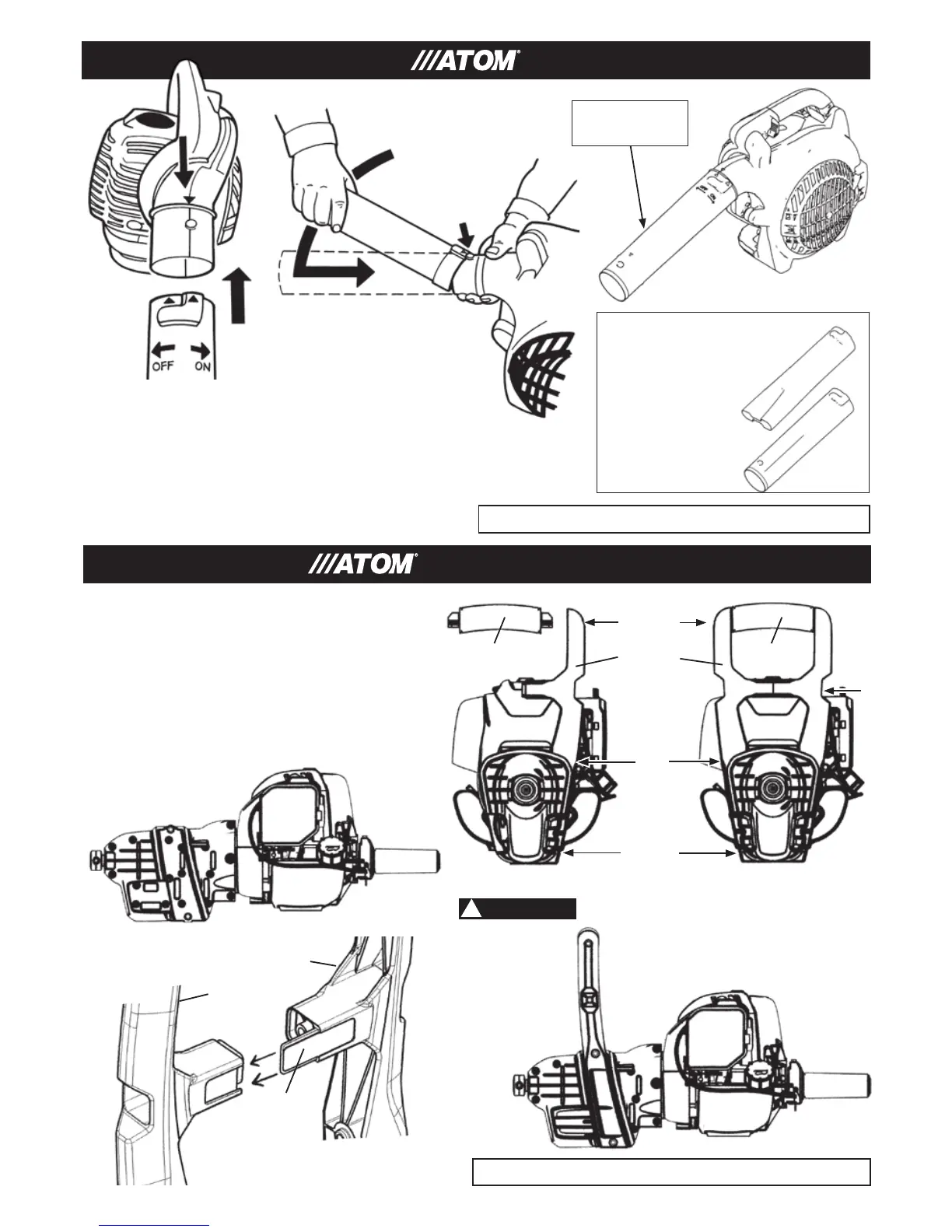 ///ATOM®

OFF ON

///ATOM®